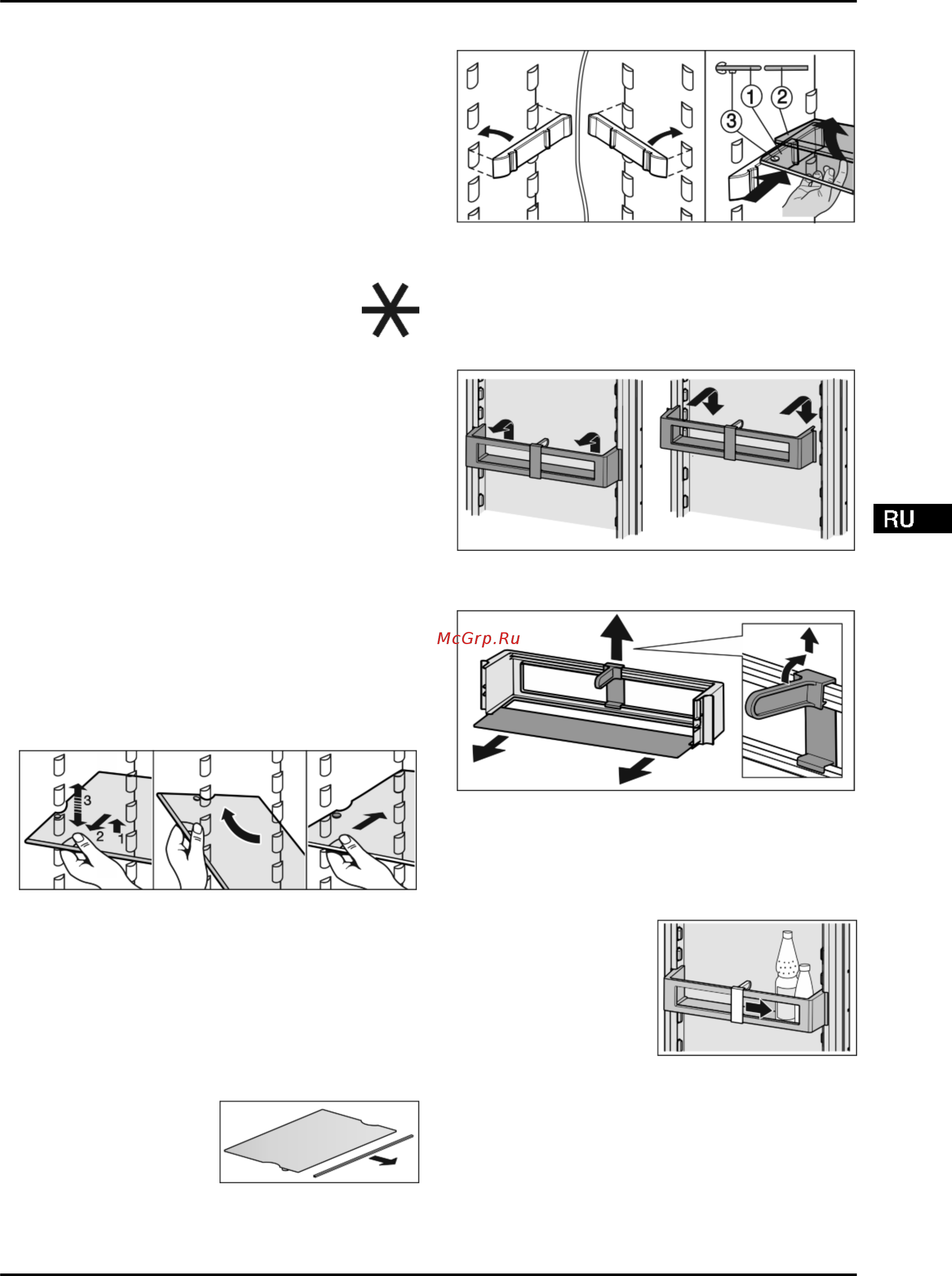 1
2
3

RU

McGrp.Ru

3
2
1