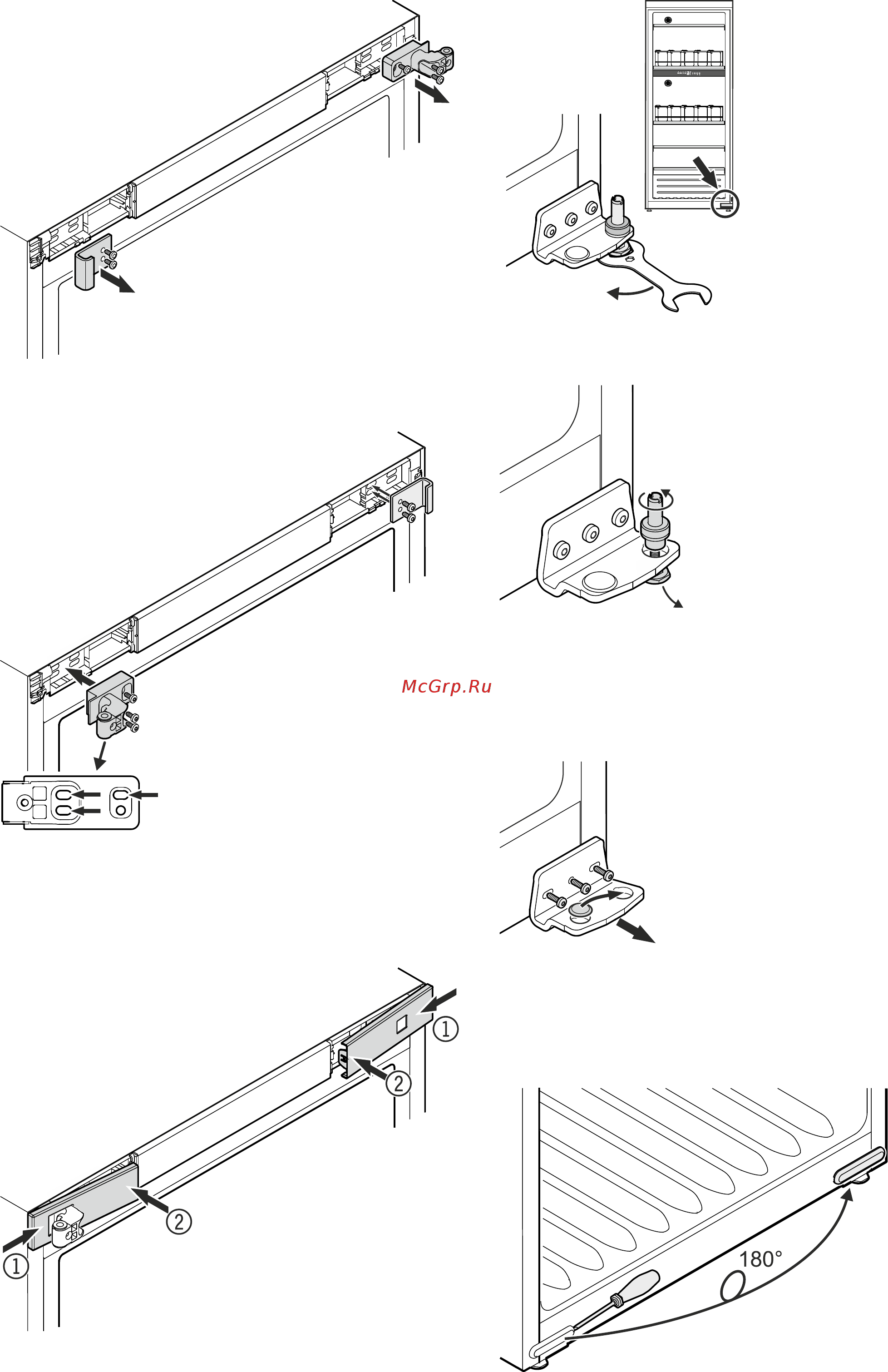 McGrp.Ru

①

②

②

①

180°