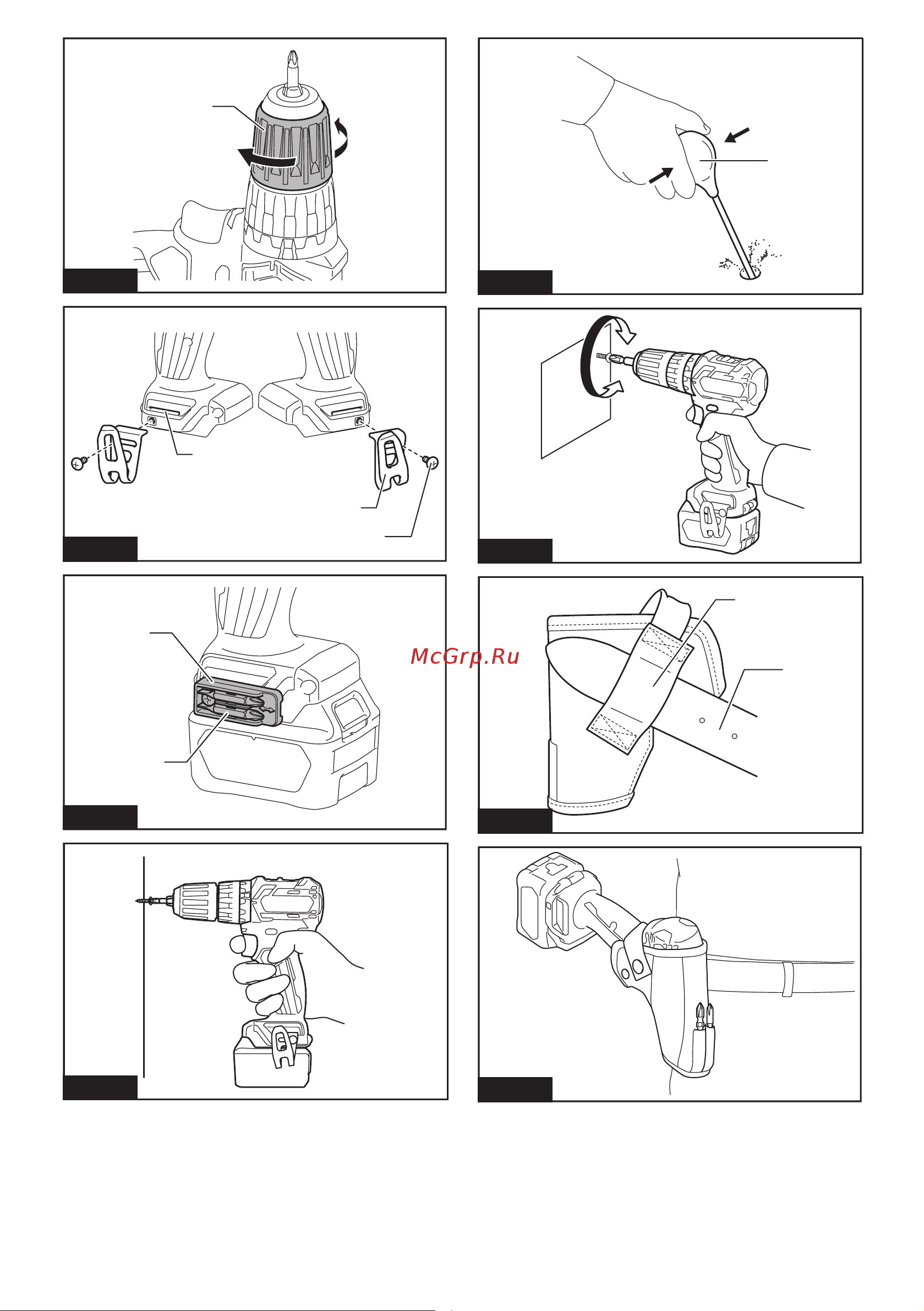 McGrp.Ru