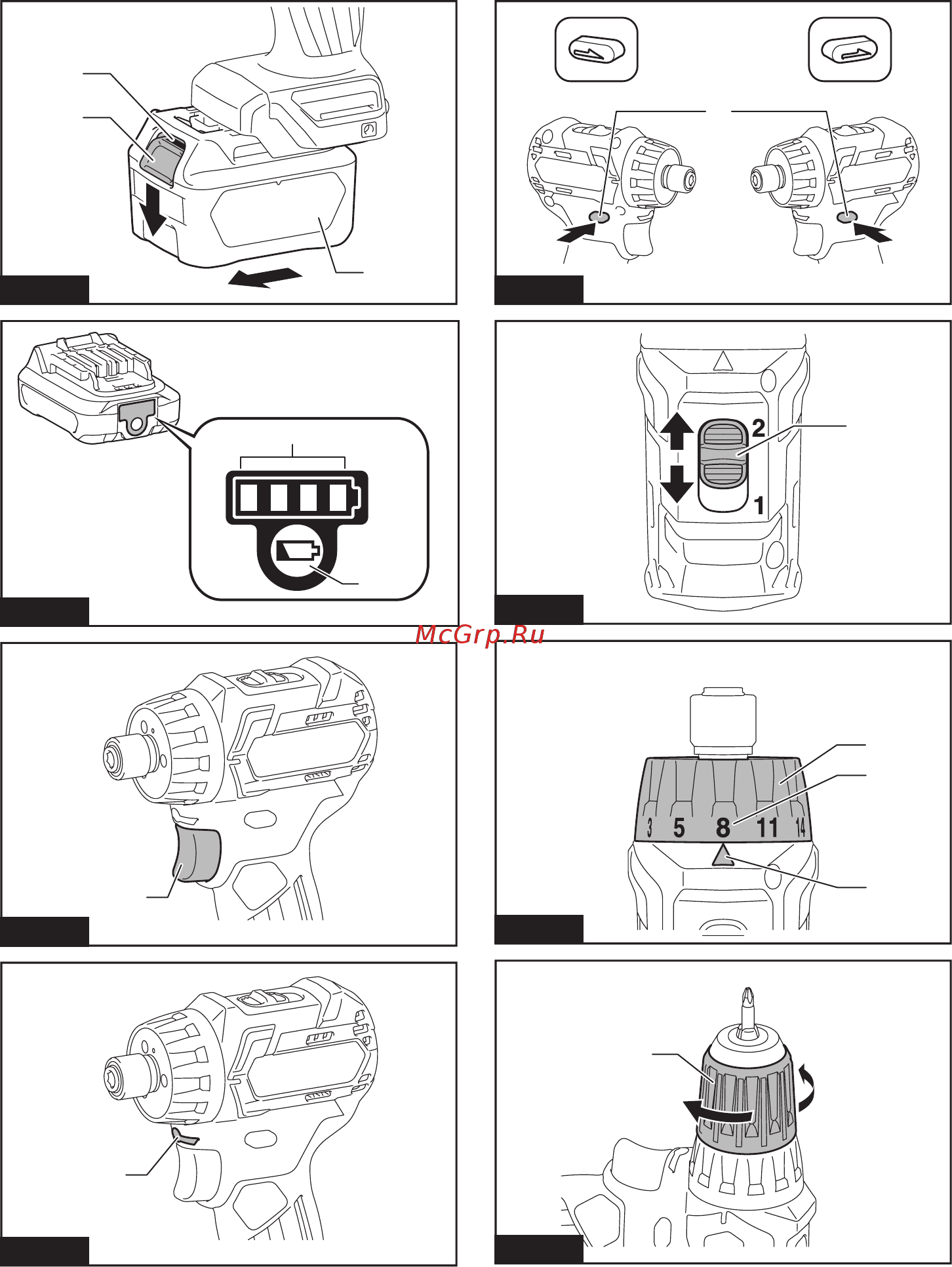 2
1
McGrp.Ru
3 5 8 11 14