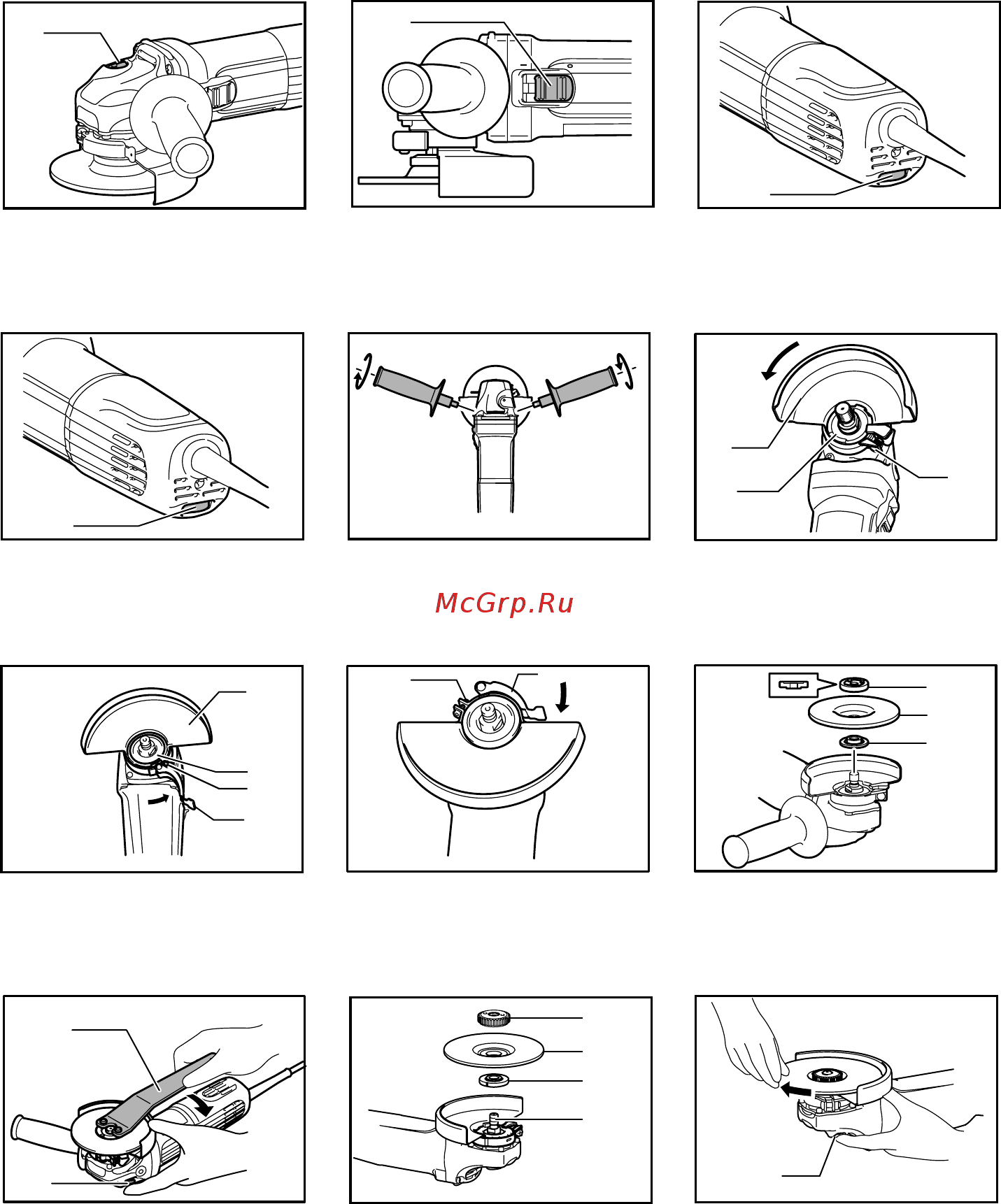 McGrp.Ru