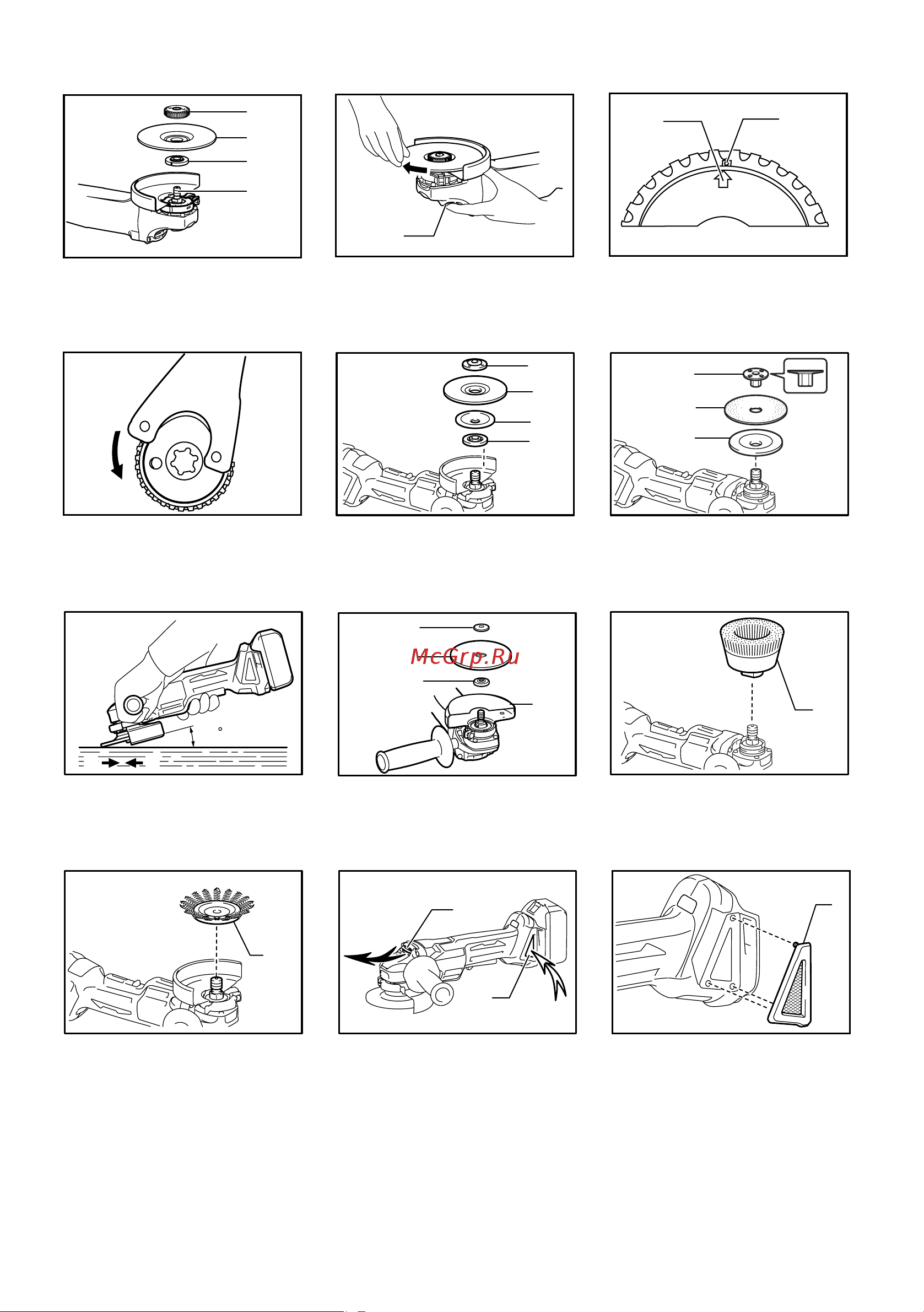 McGrp.Ru