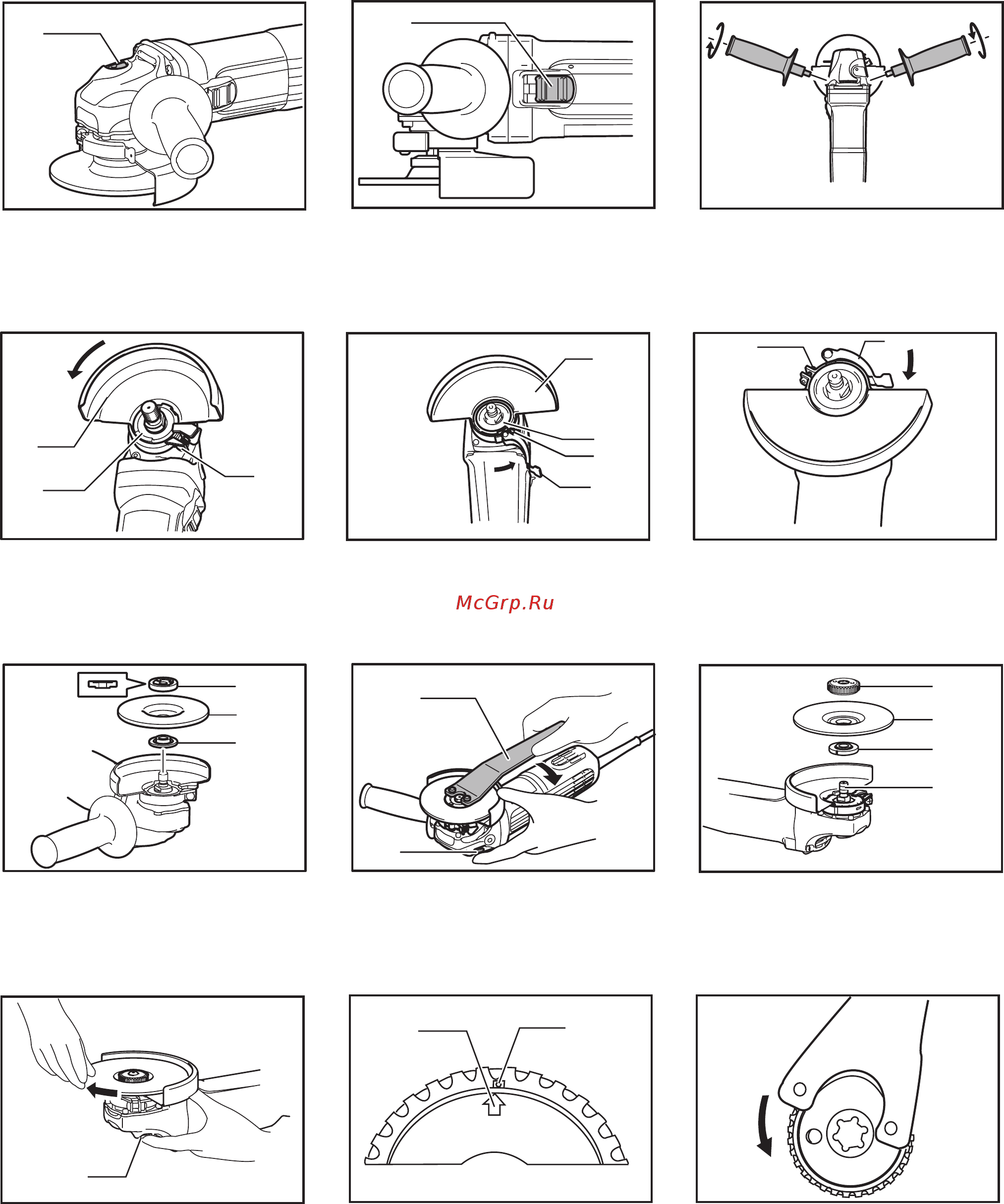 McGrp.Ru