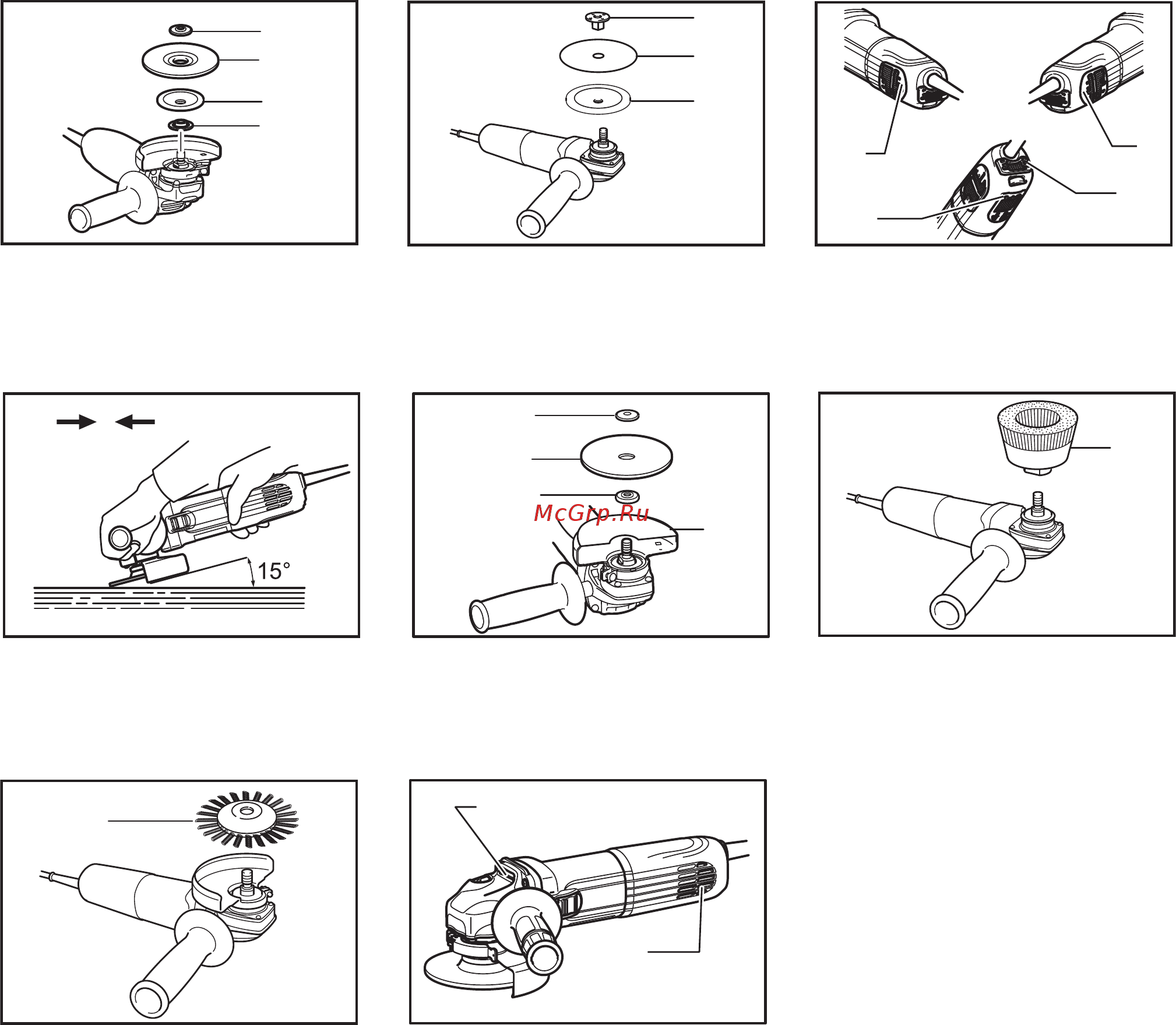 15°

McGrp.Ru