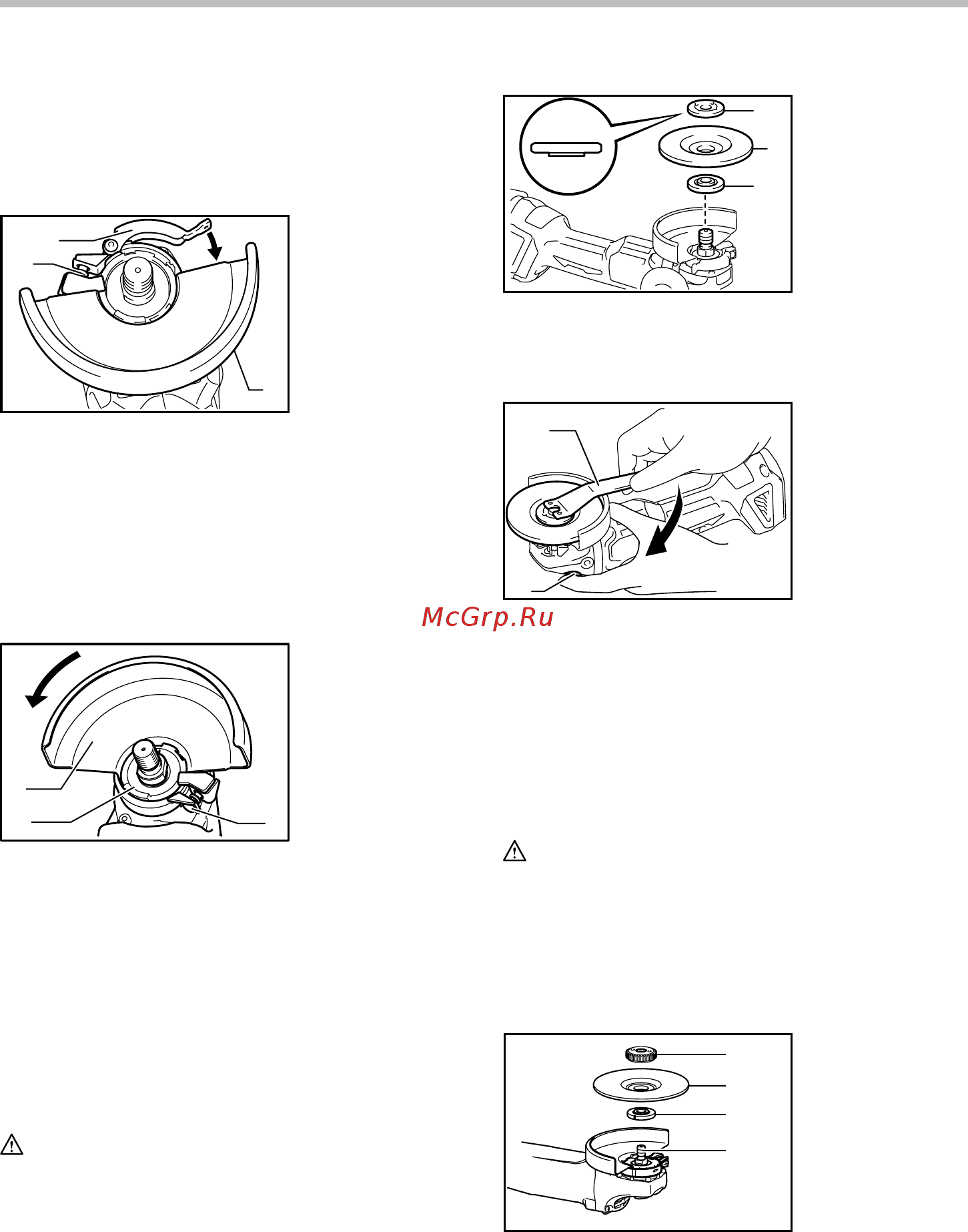 McGrp.Ru