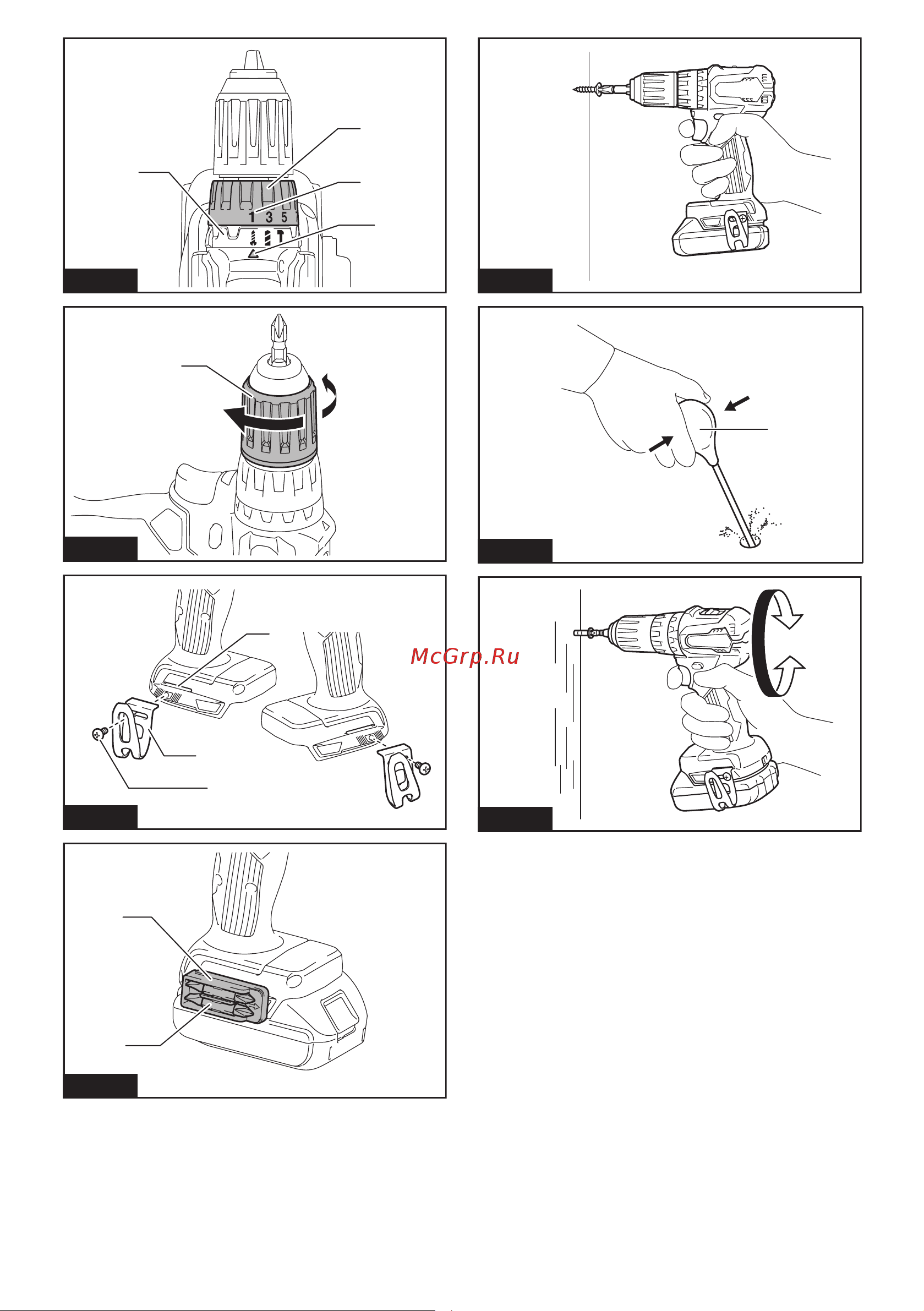 1 3 5

McGrp.Ru