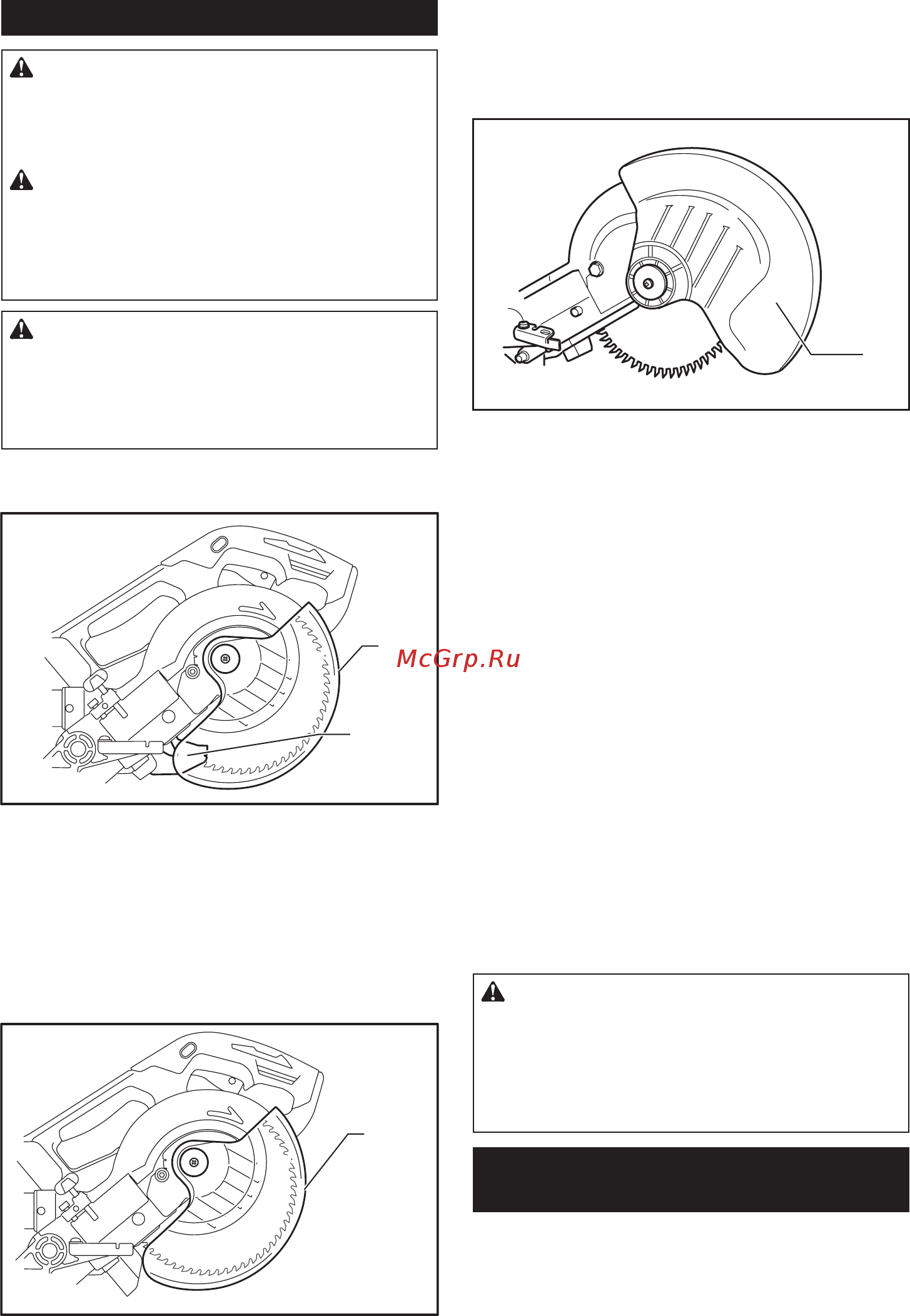 McGrp.Ru