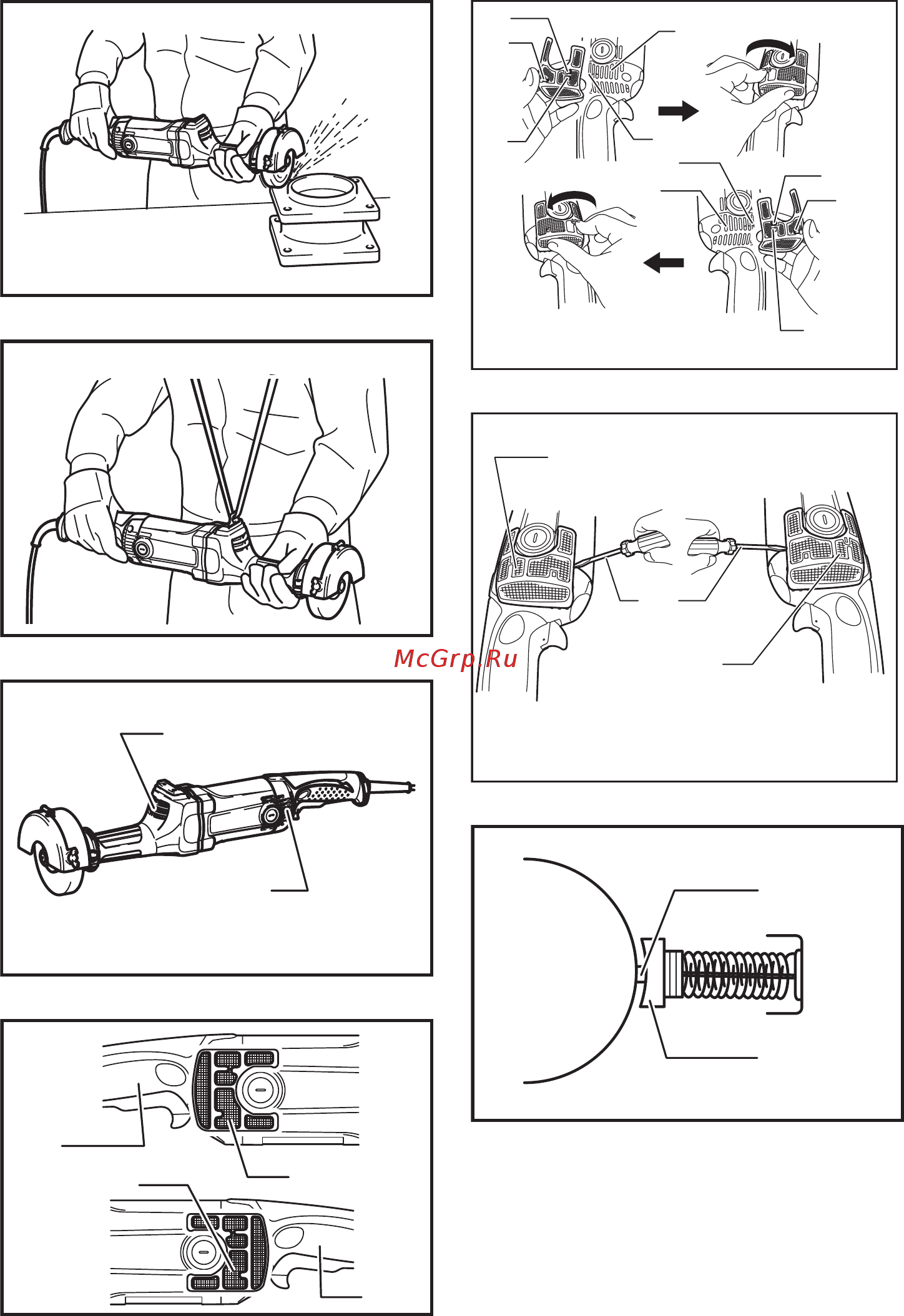 McGrp.Ru