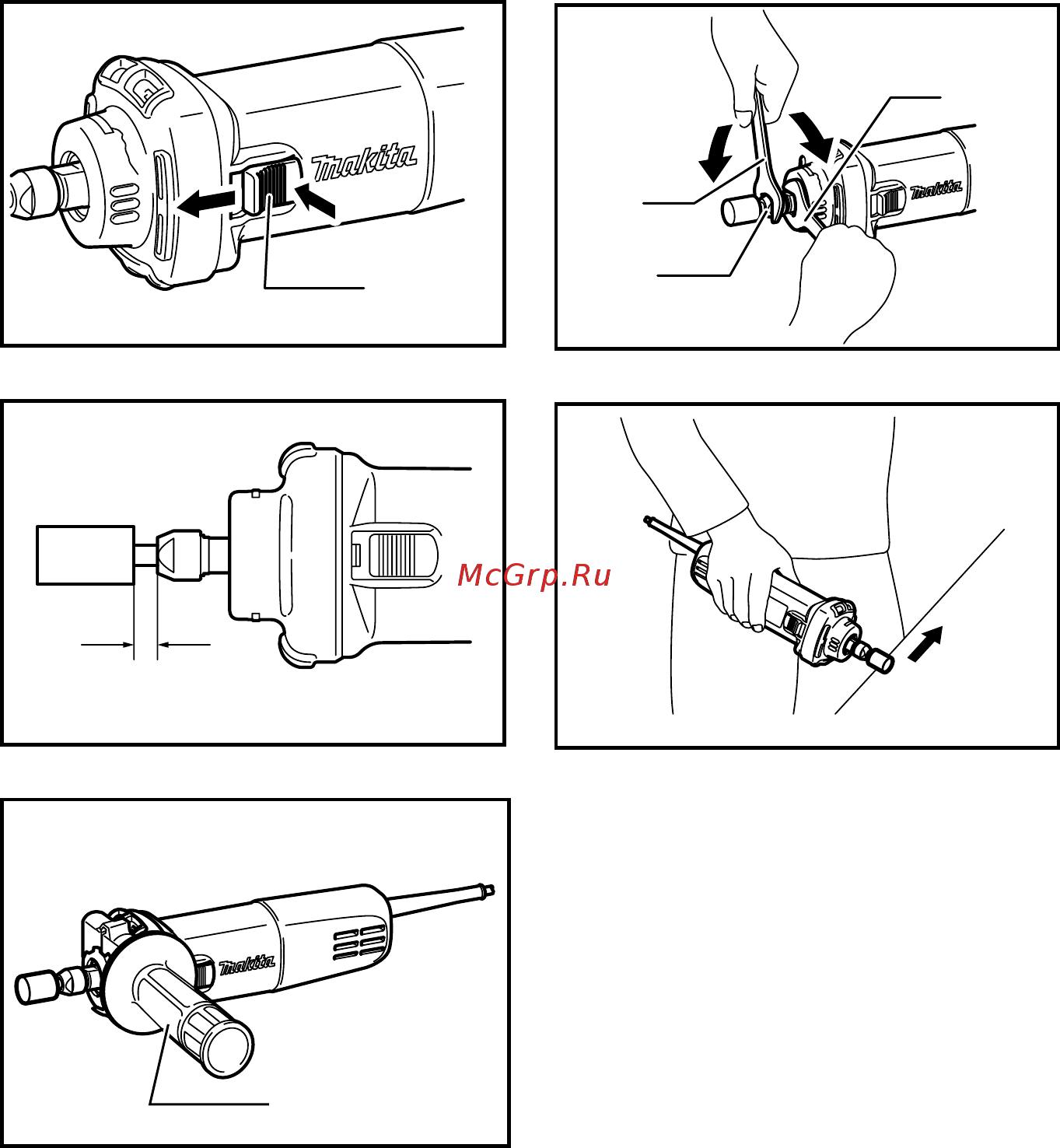 makita

makita

McGrp.Ru

makita