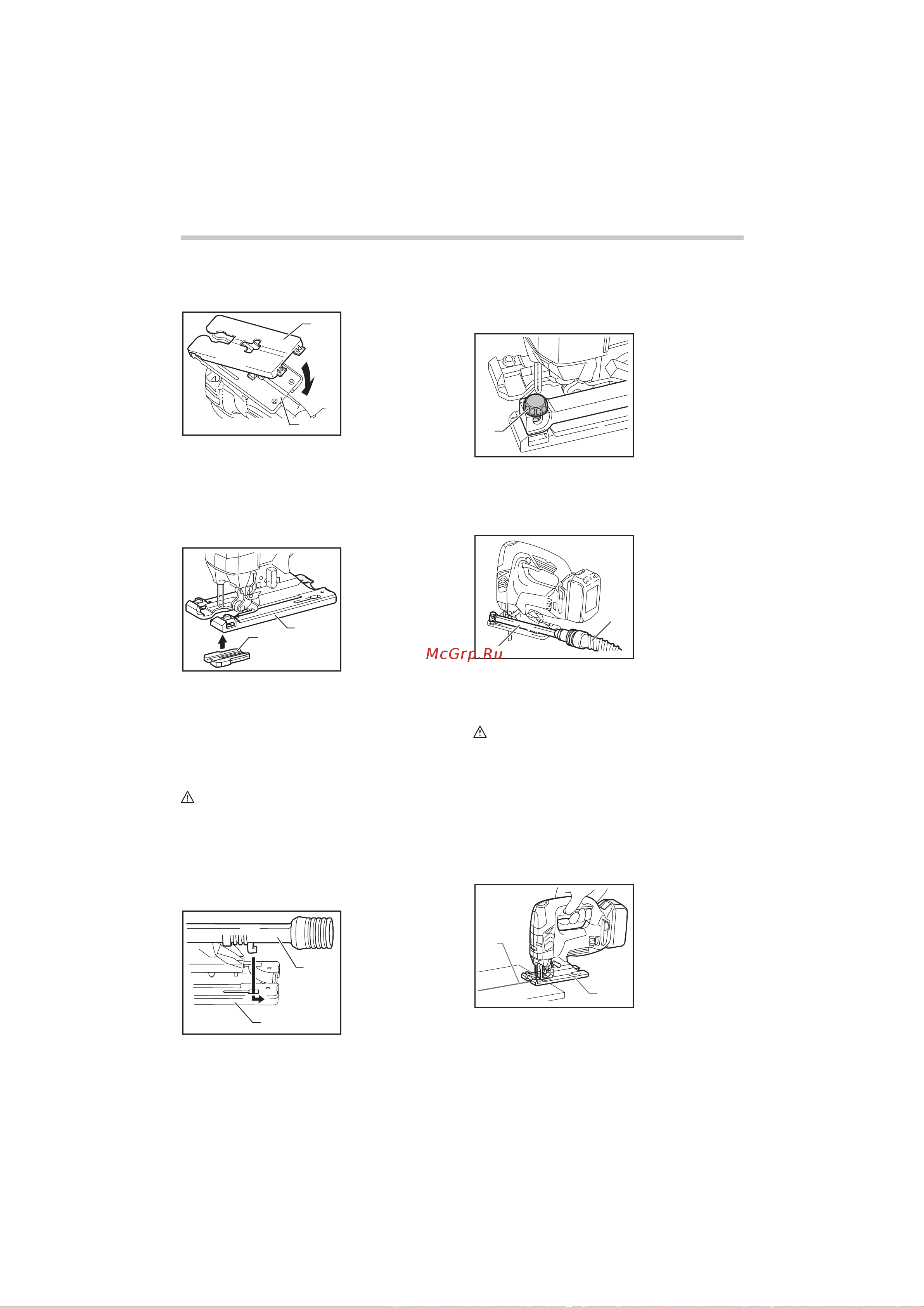 McGrp.Ru