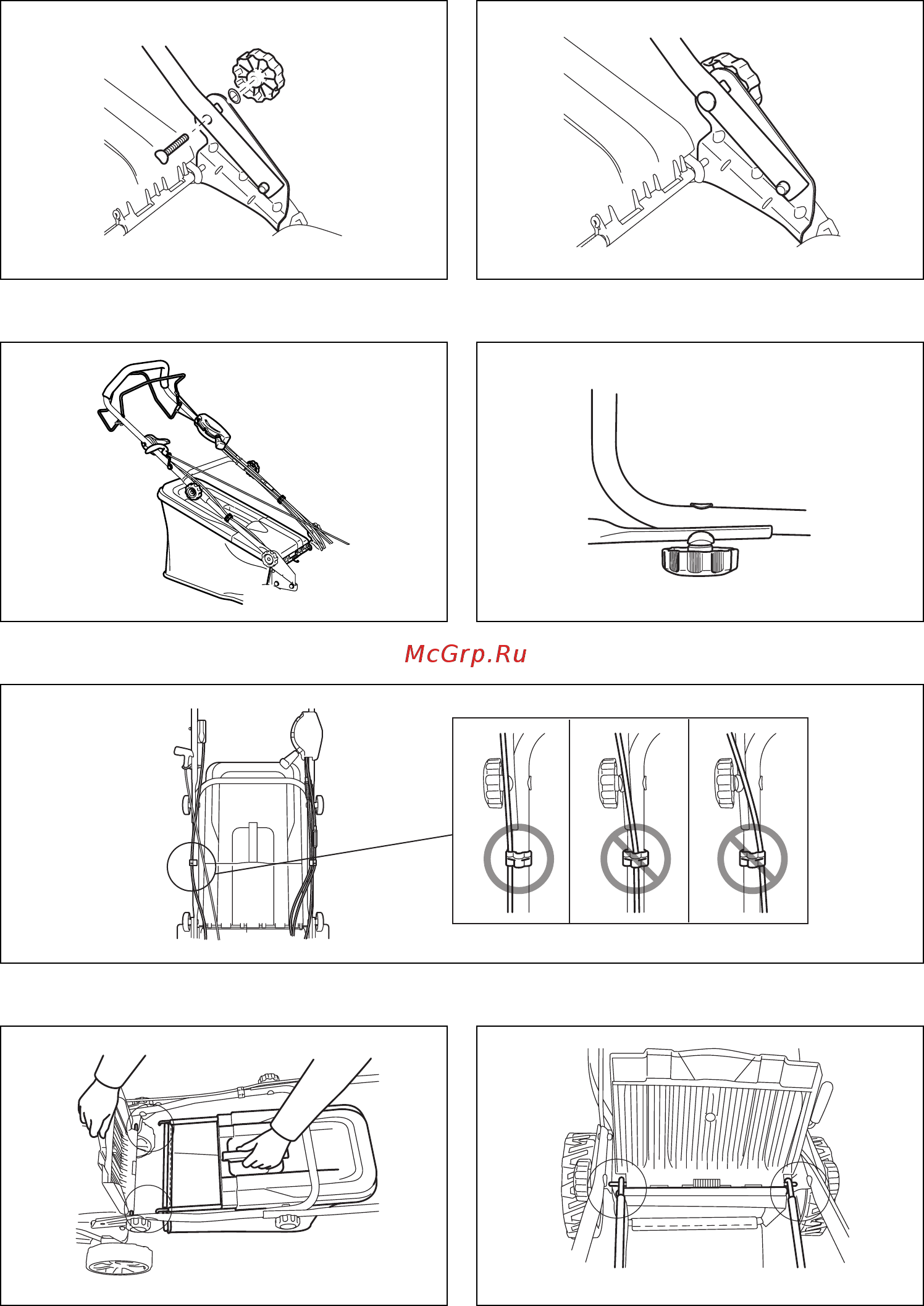 McGrp.Ru