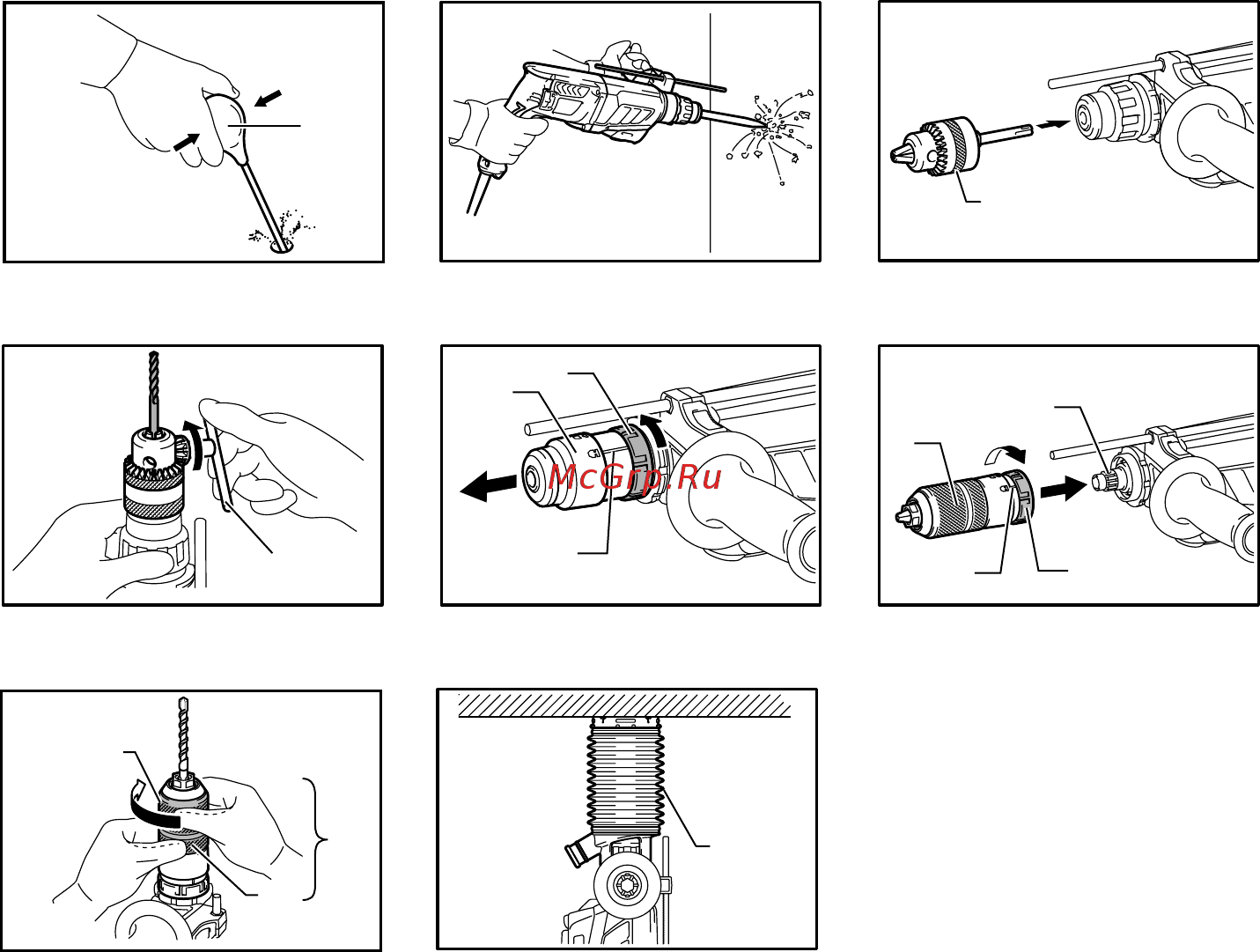 McGrp.Ru