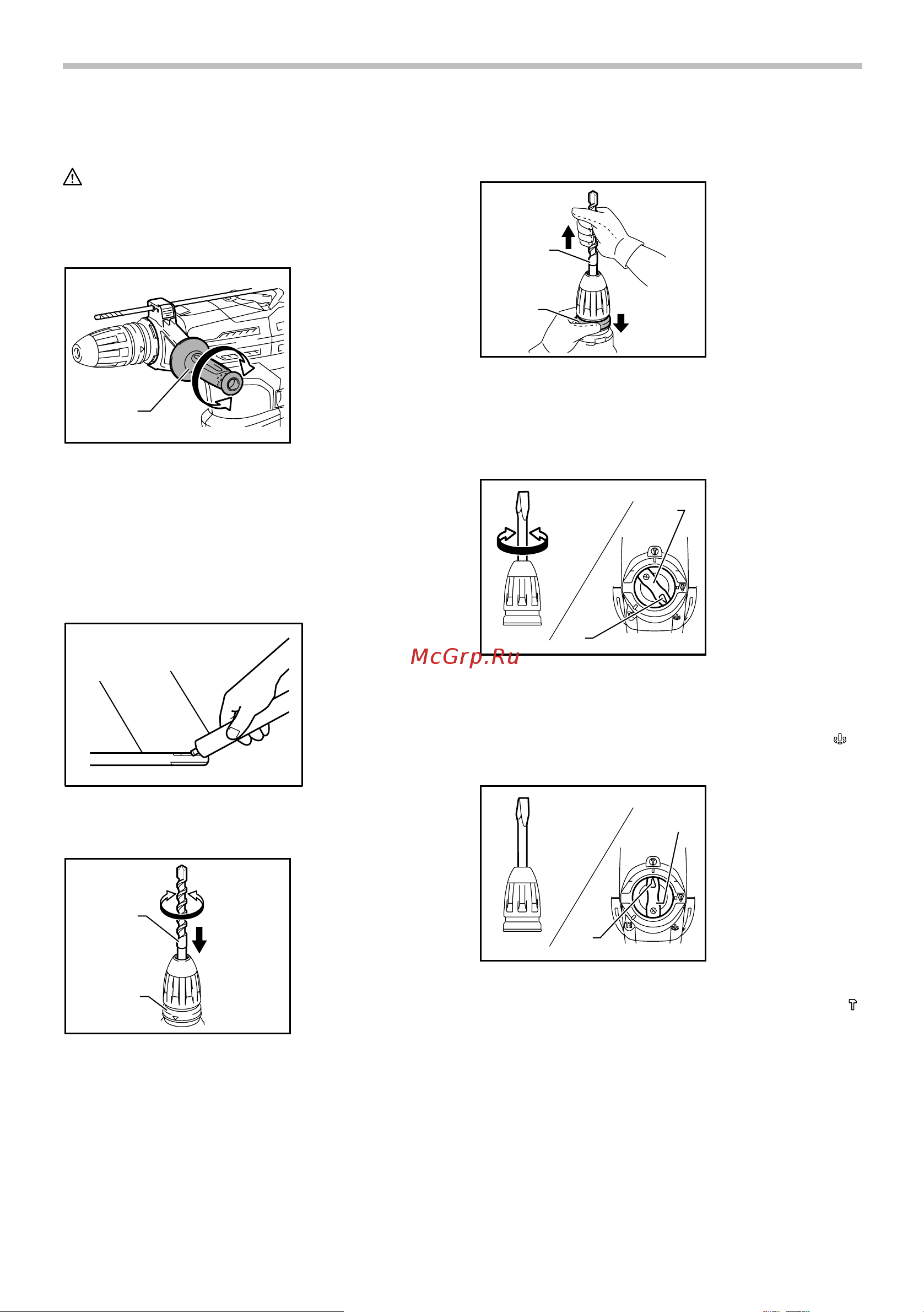 McGrp.Ru