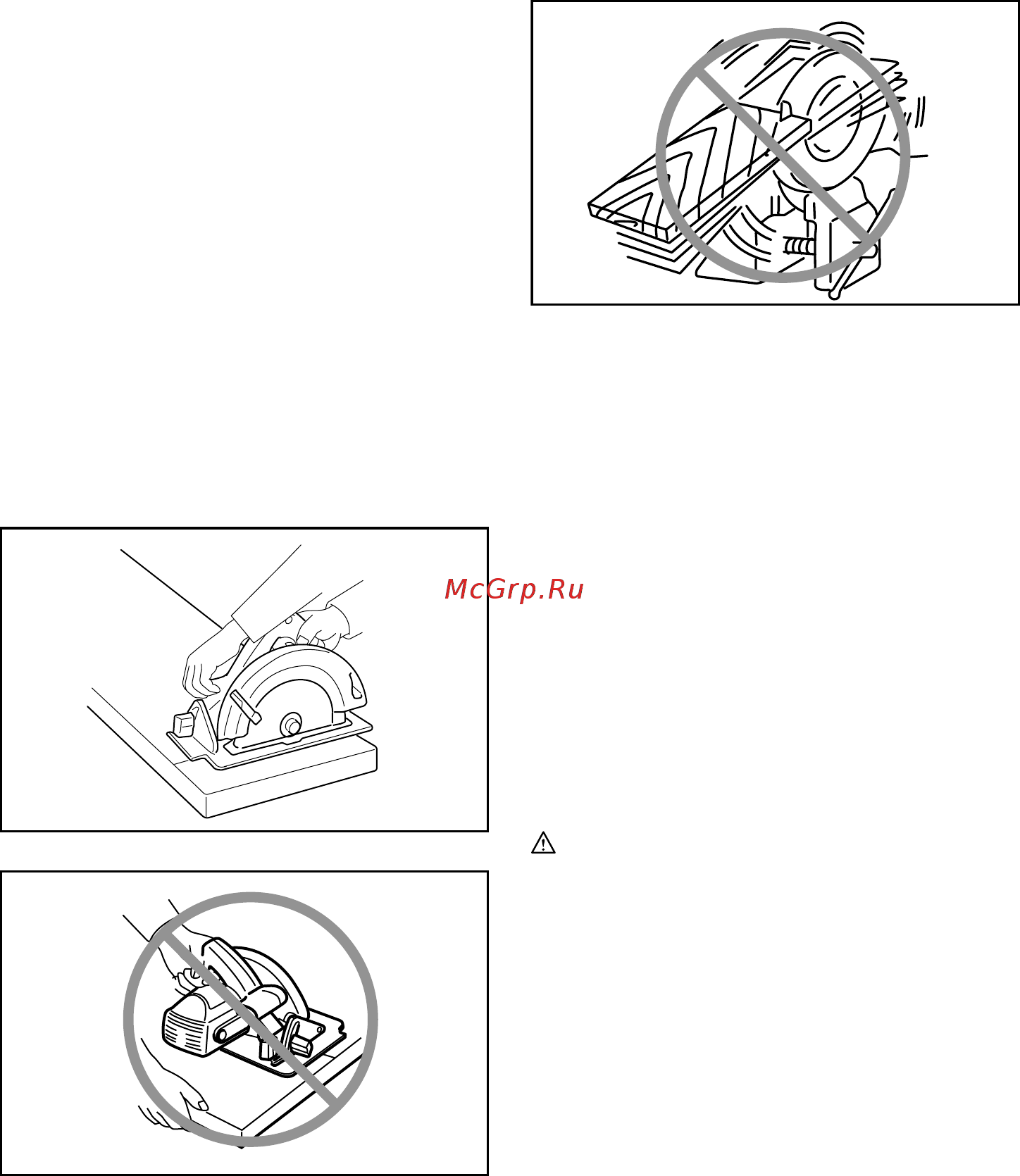 McGrp.Ru