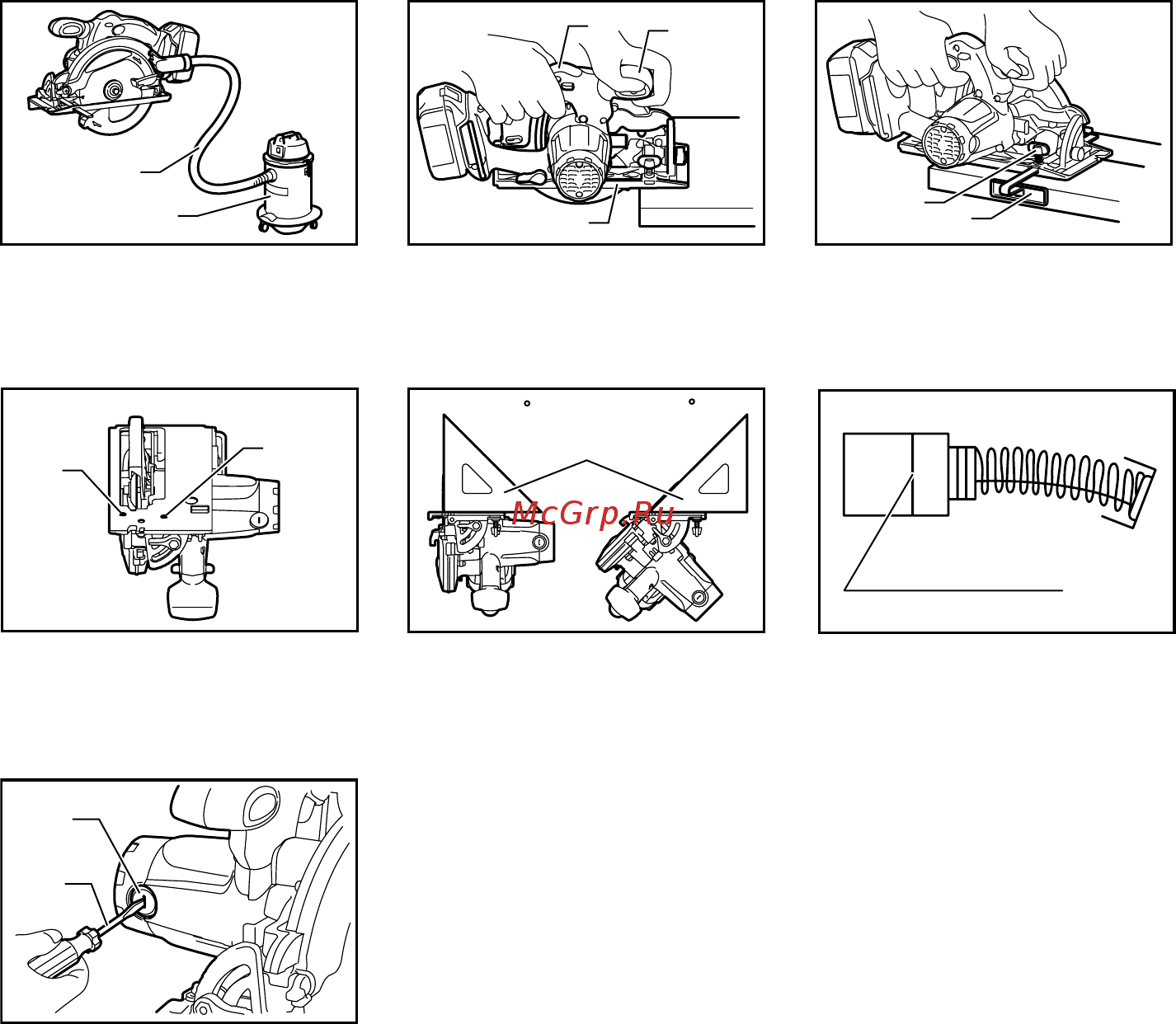 McGrp.Ru