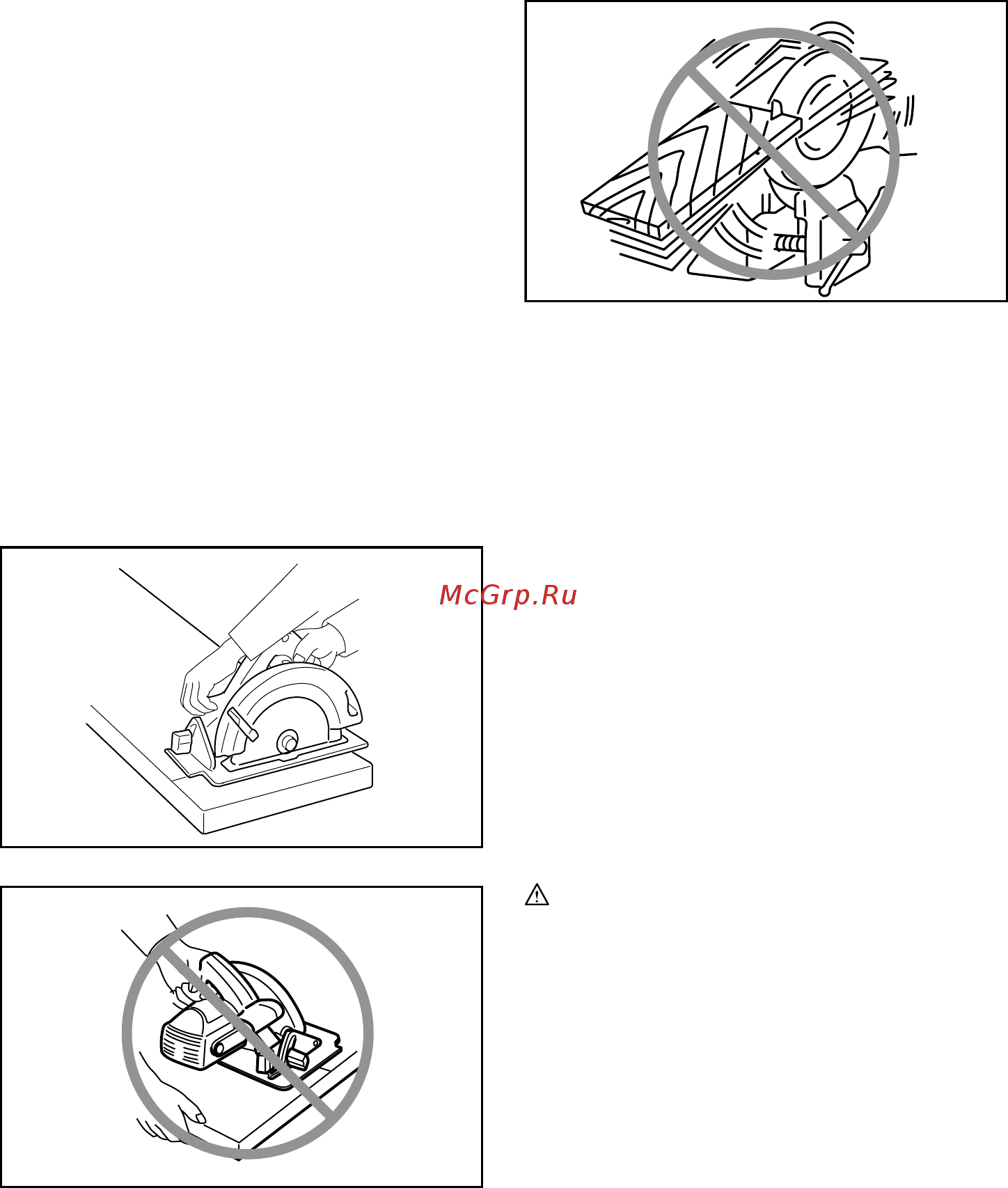 McGrp.Ru