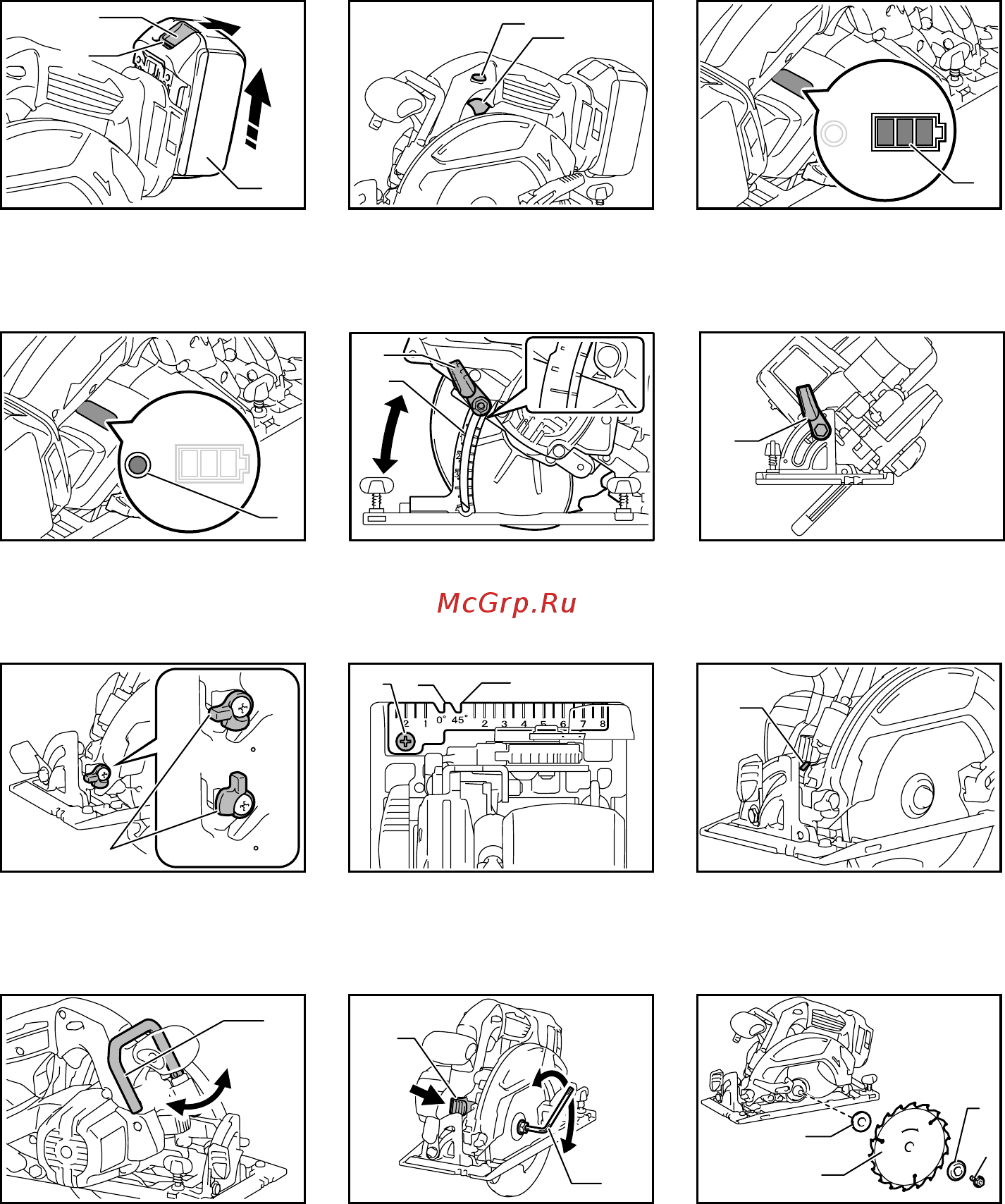 McGrp.Ru

2 1 0° 45° 2 3 4 5 6 7 8