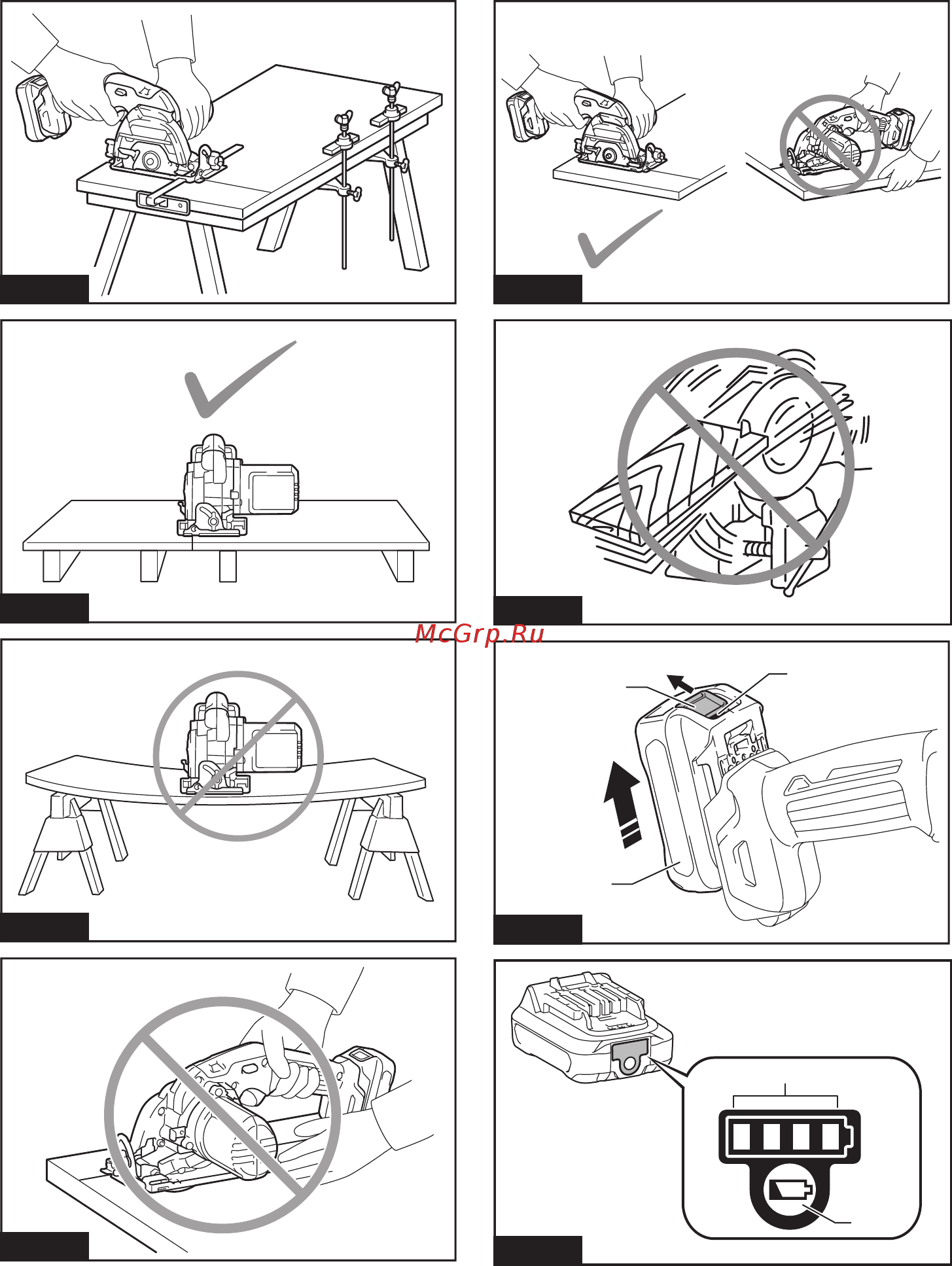 McGrp.Ru