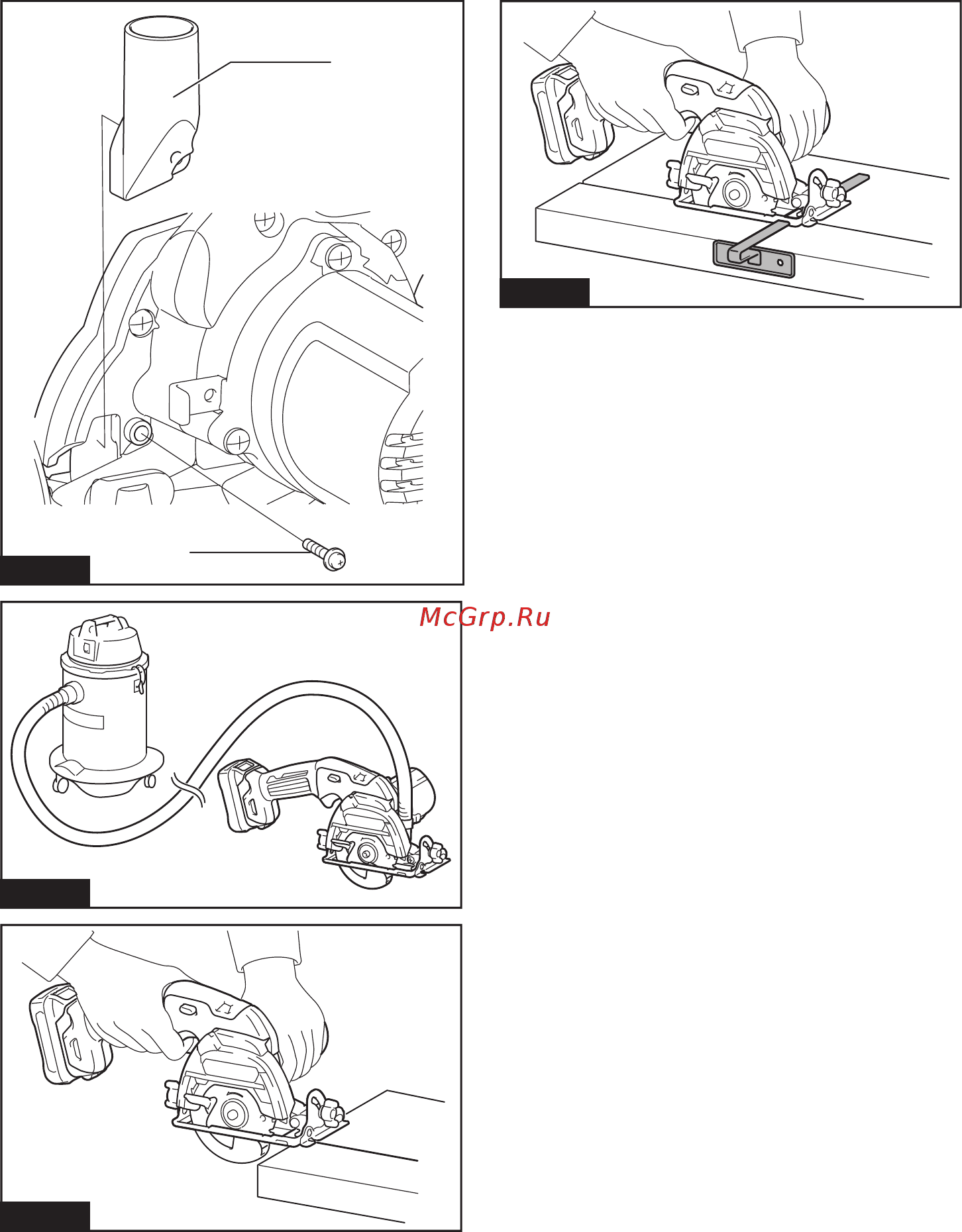 McGrp.Ru