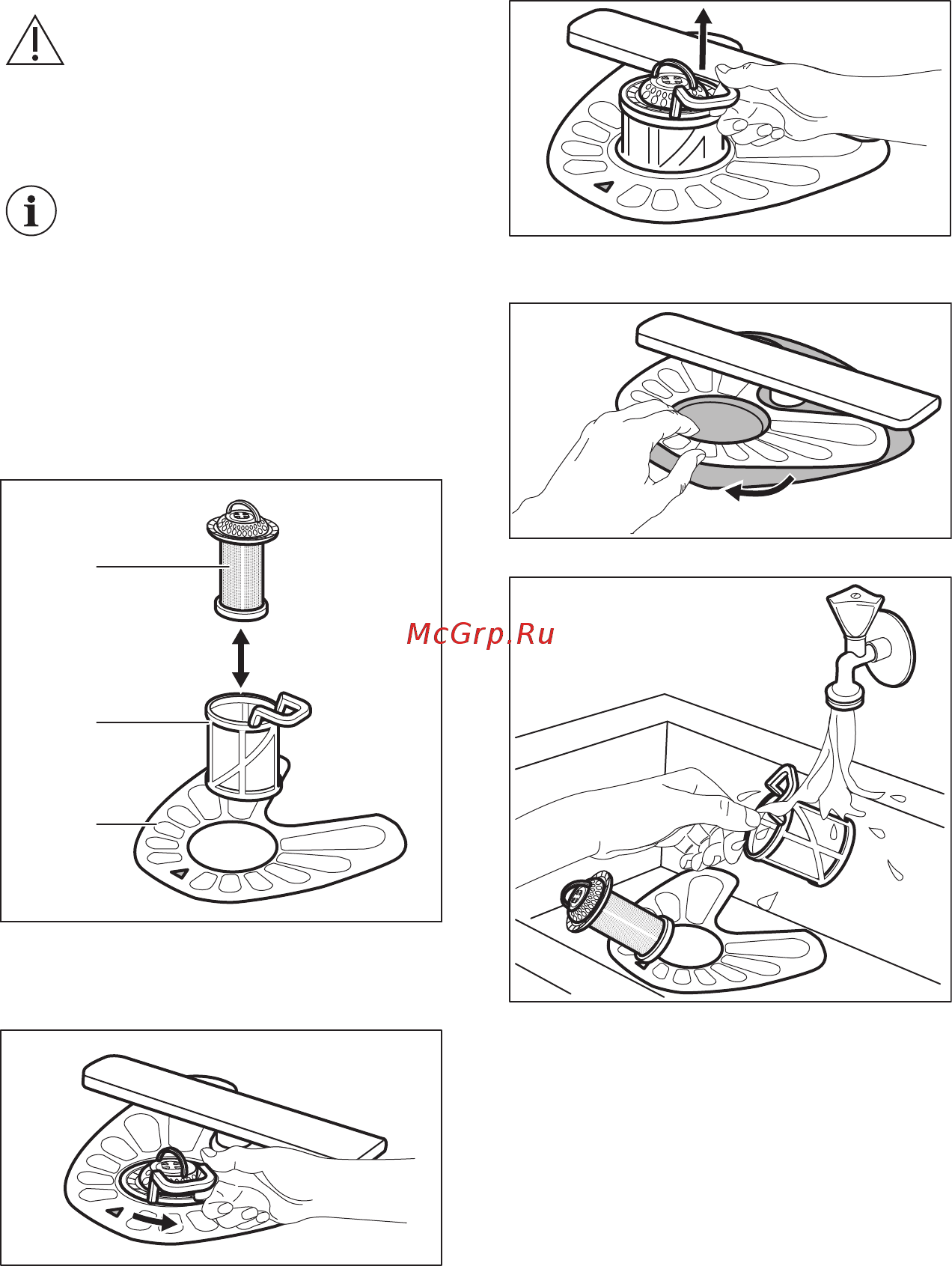 McGrp.Ru