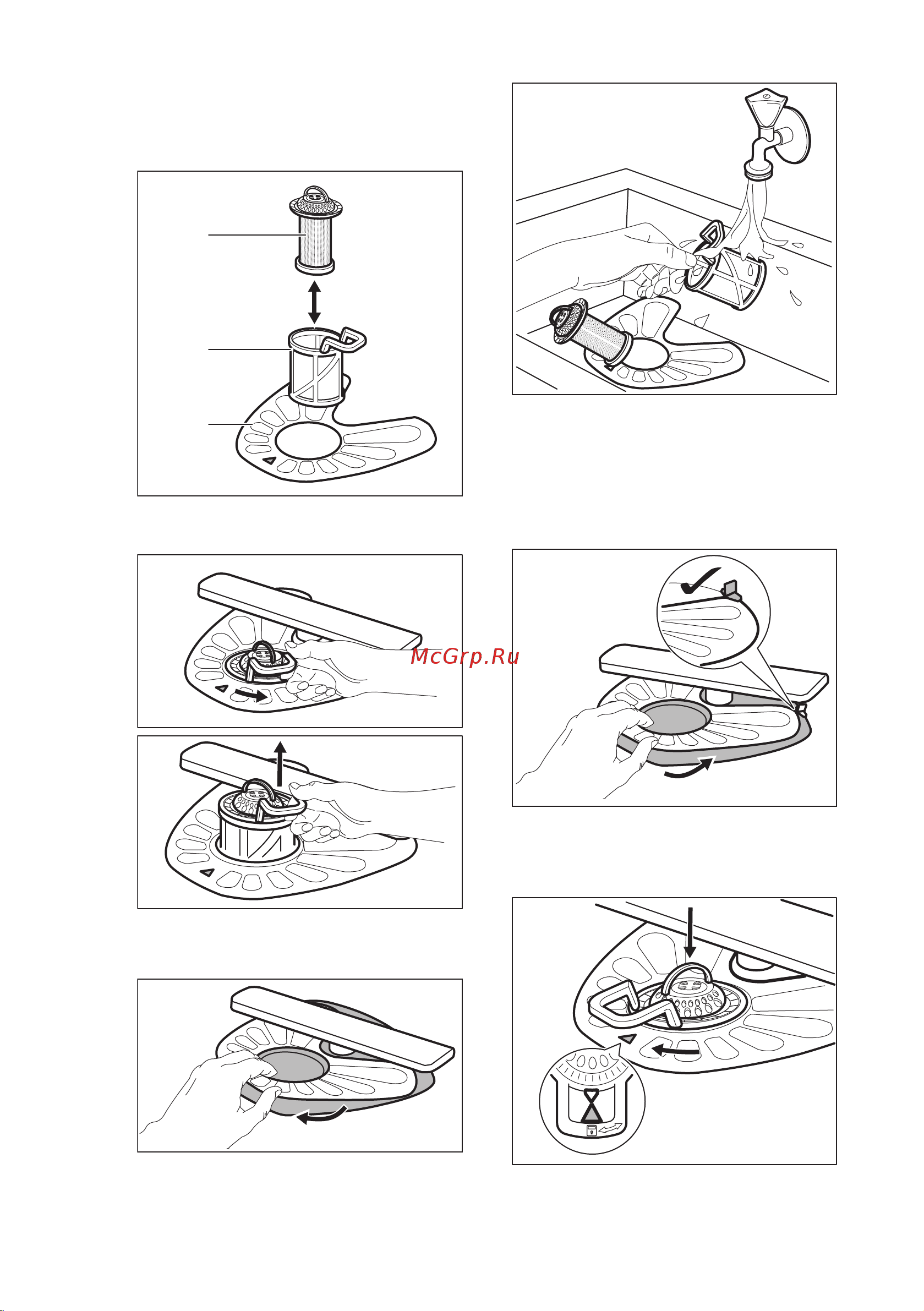 McGrp.Ru