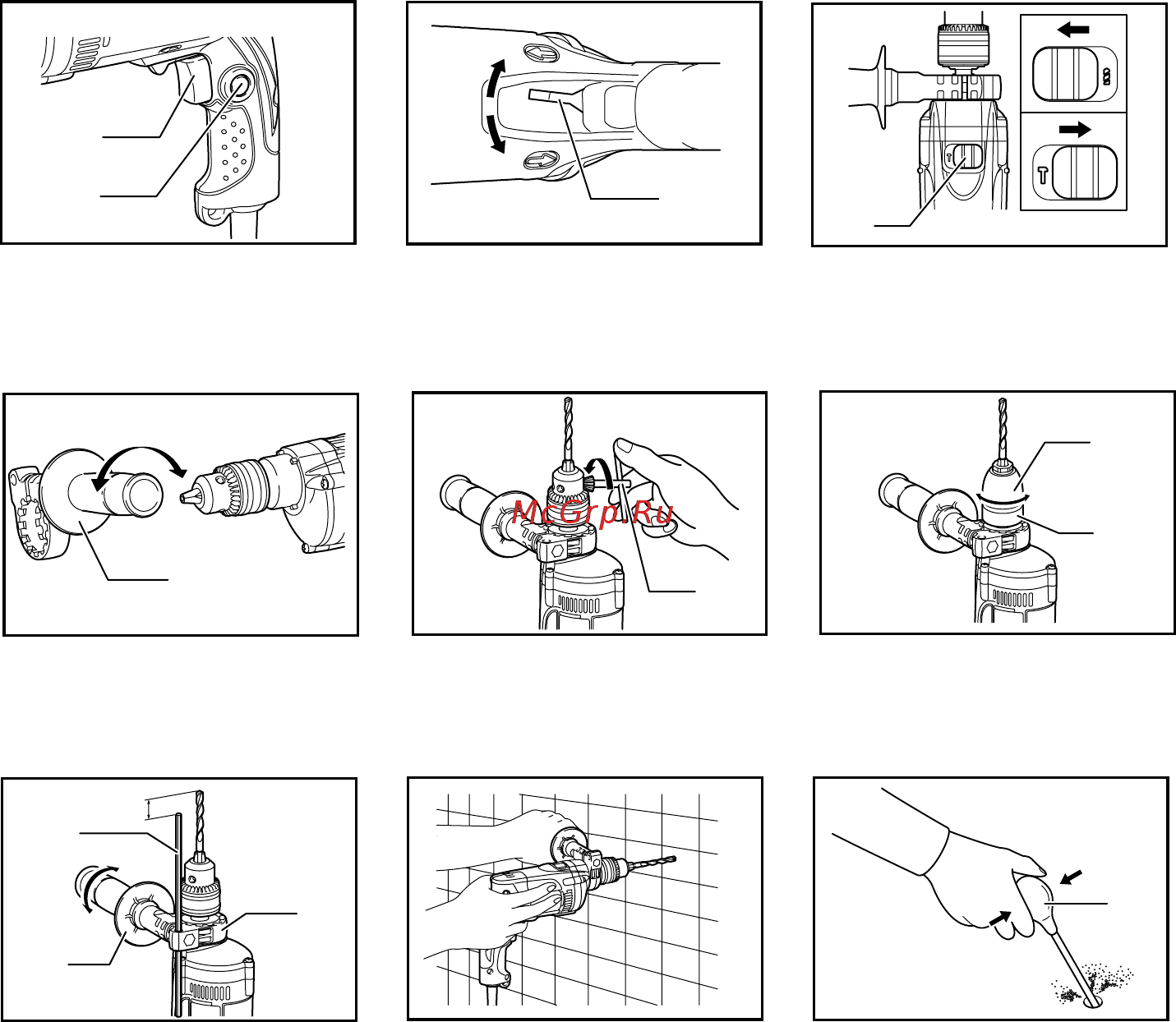 McGrp.Ru