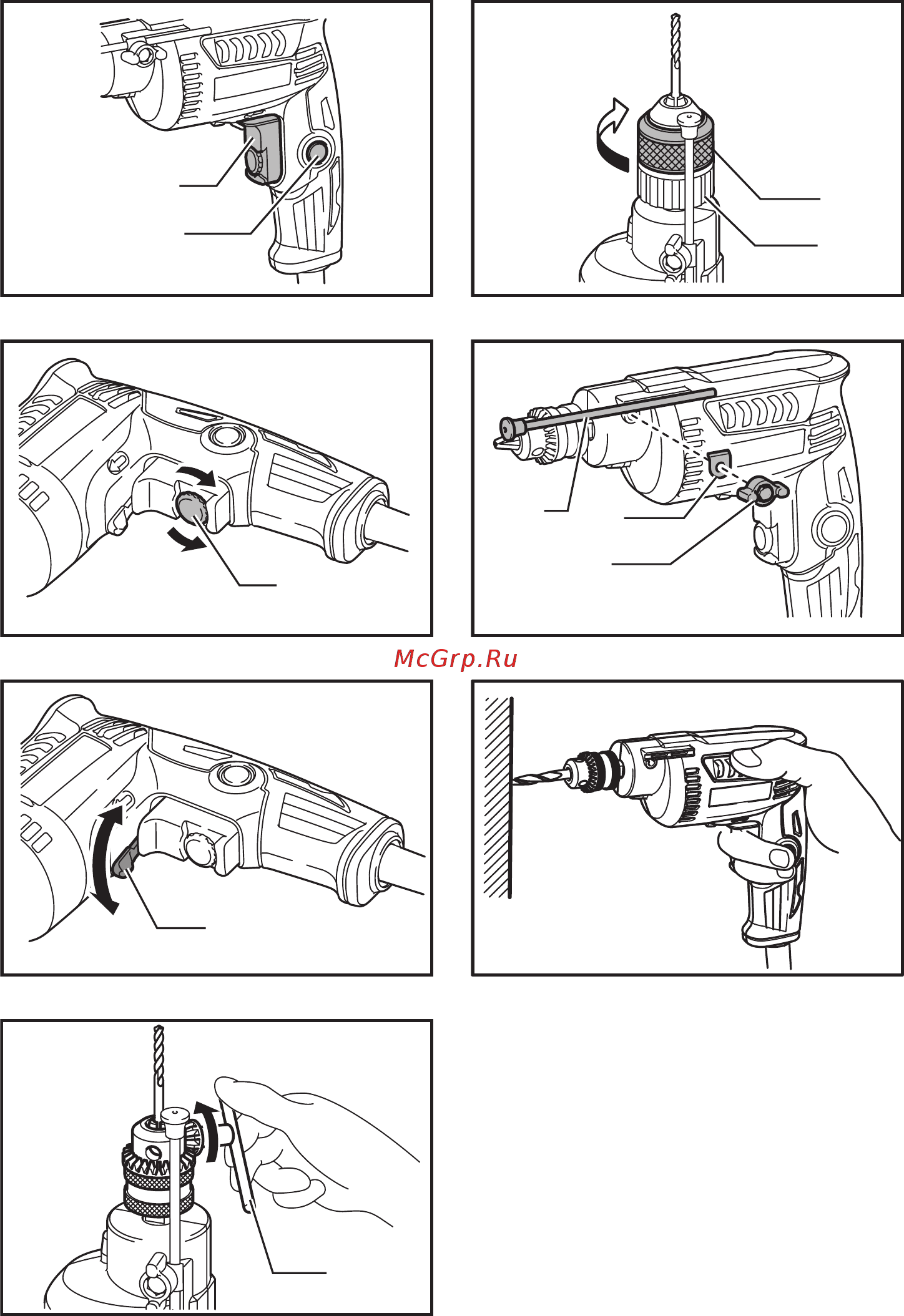 McGrp.Ru