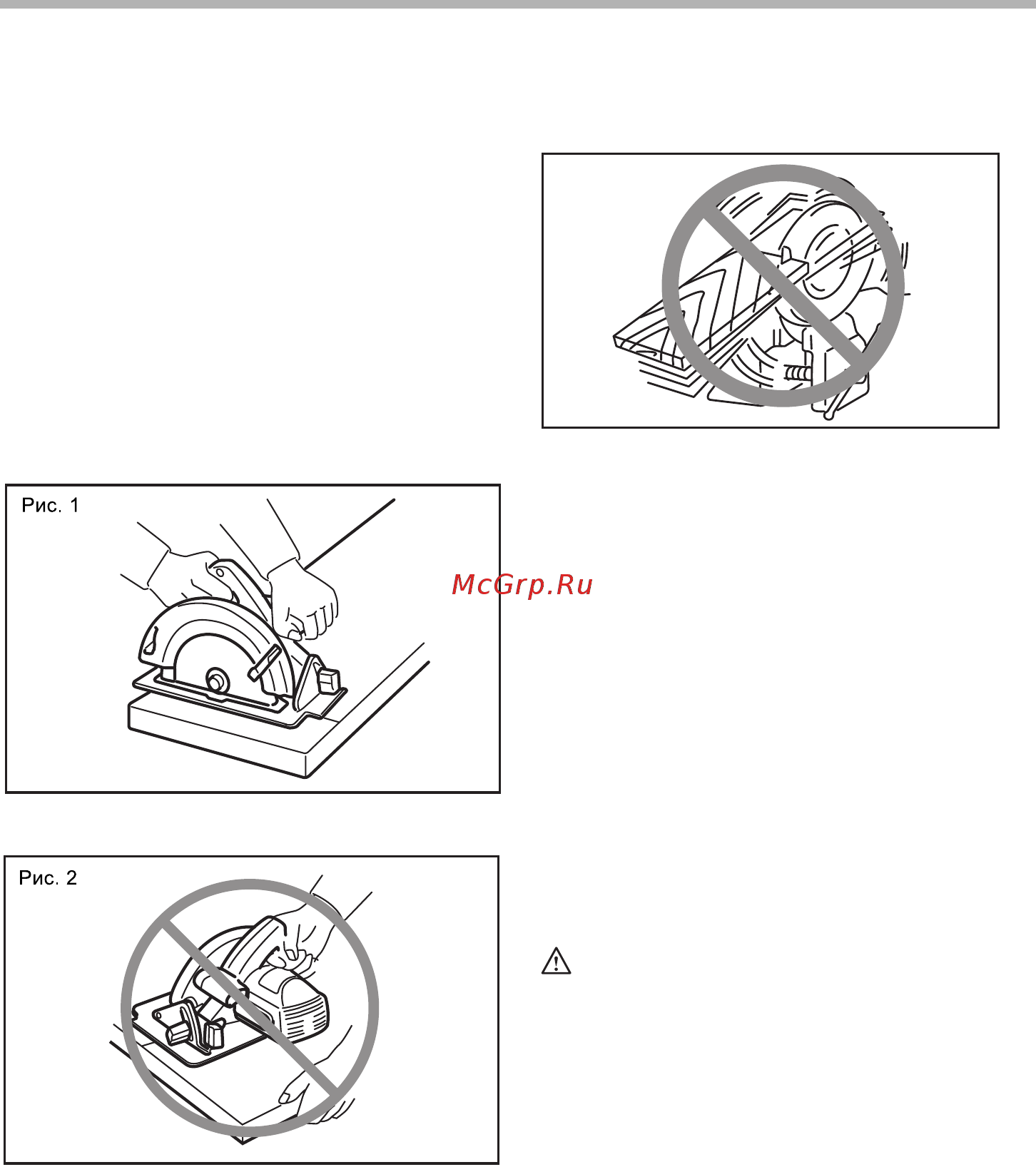 Рис. 1

McGrp.Ru

Рис. 2