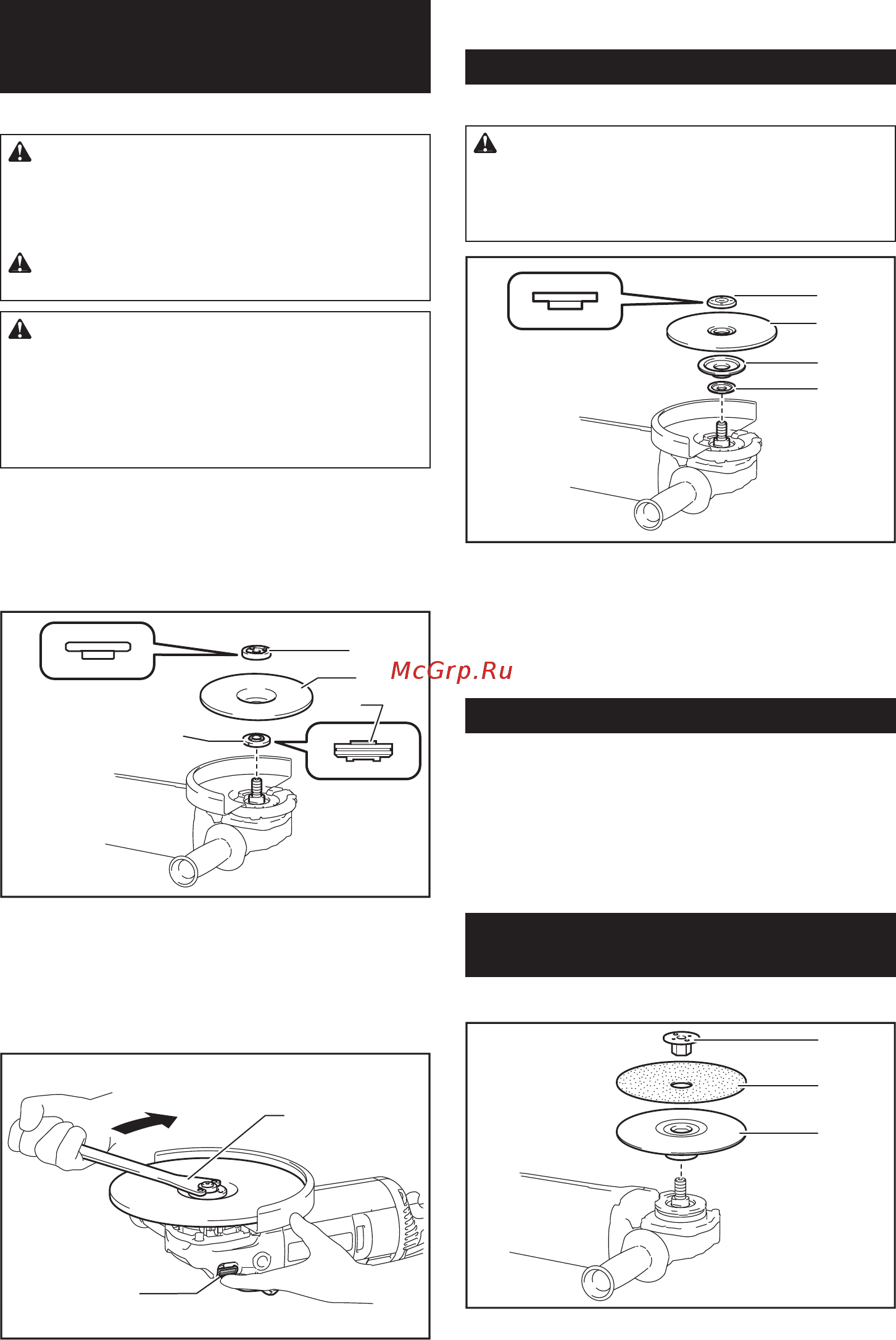 McGrp.Ru