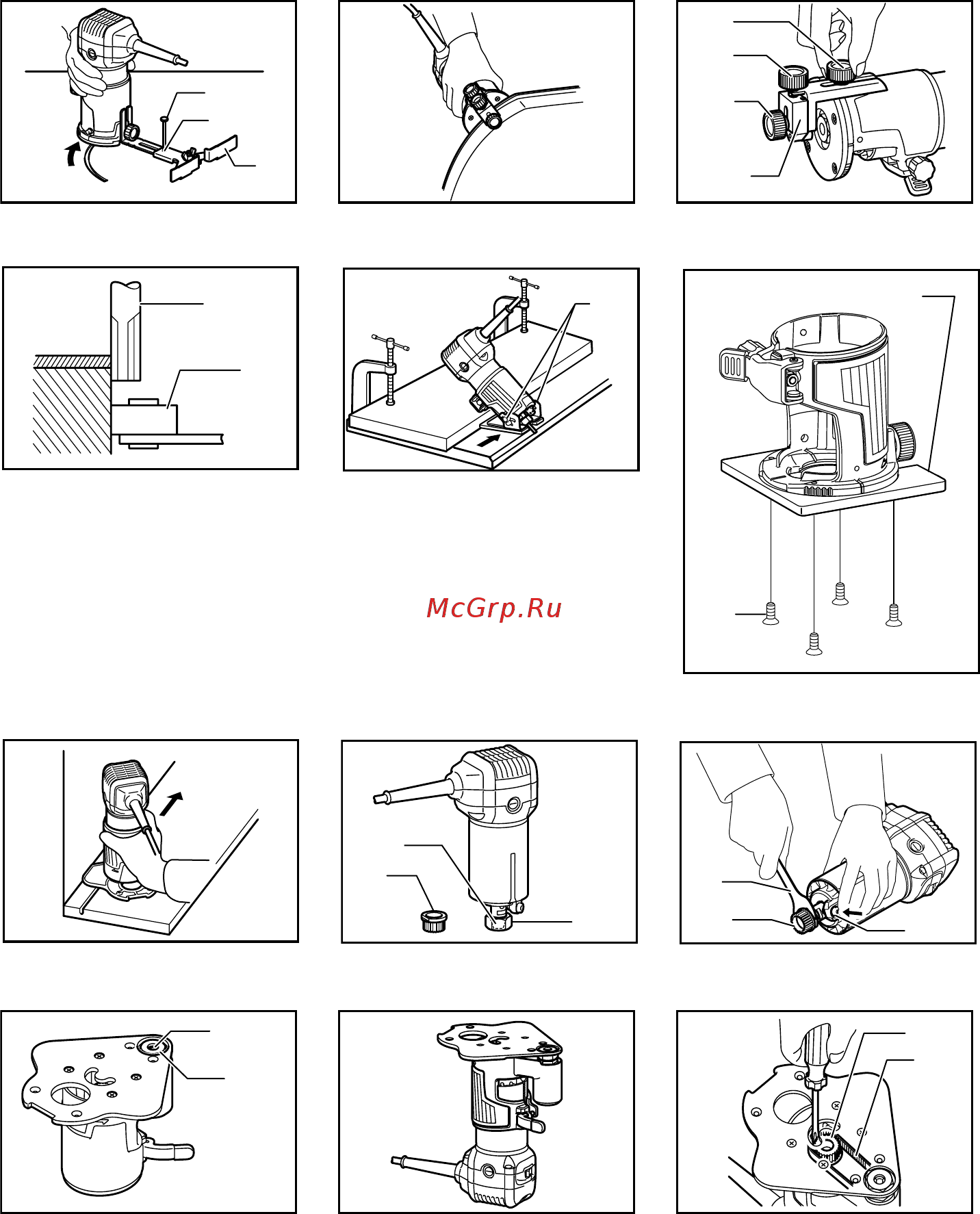 McGrp.Ru