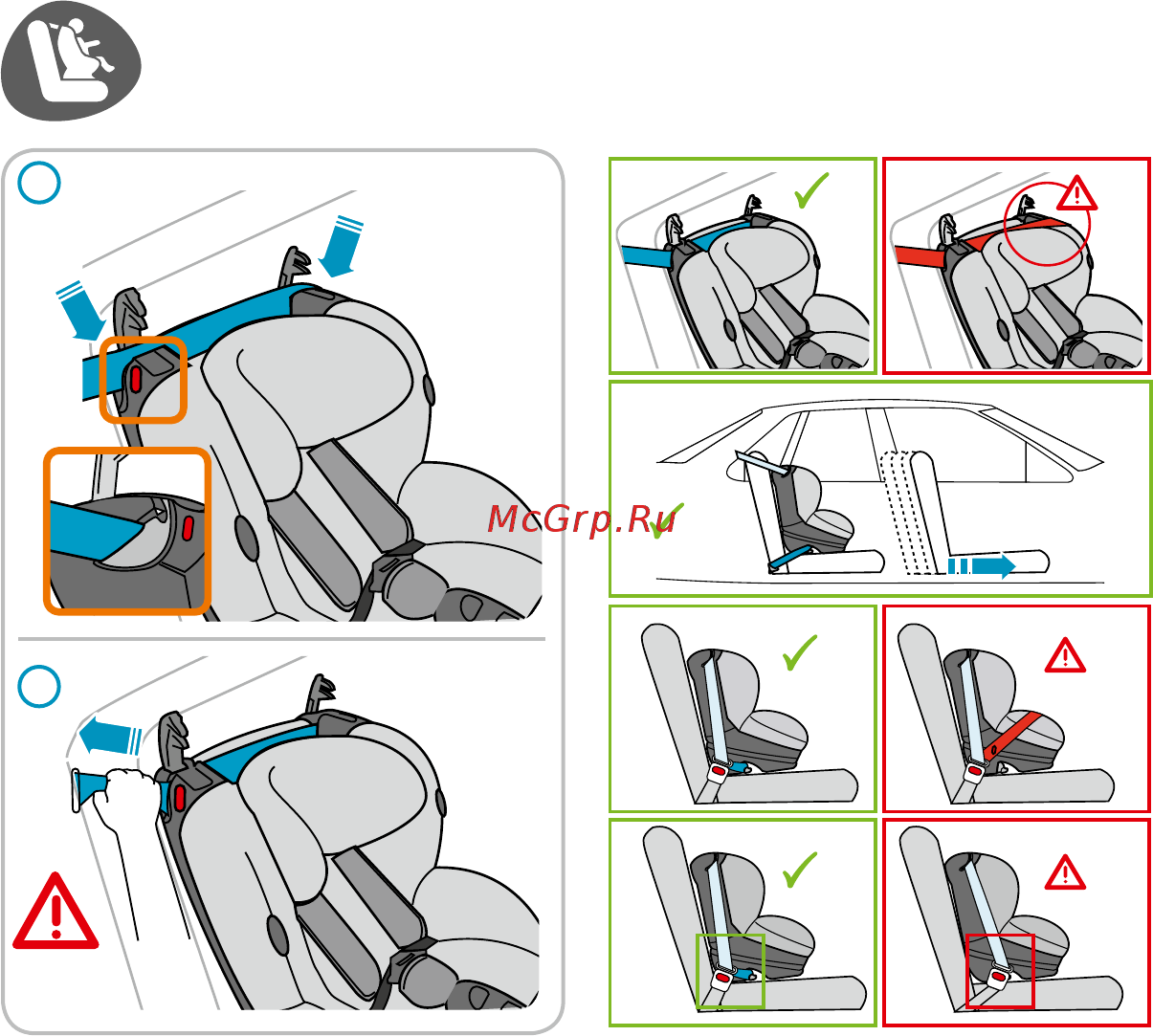 McGrp.Ru