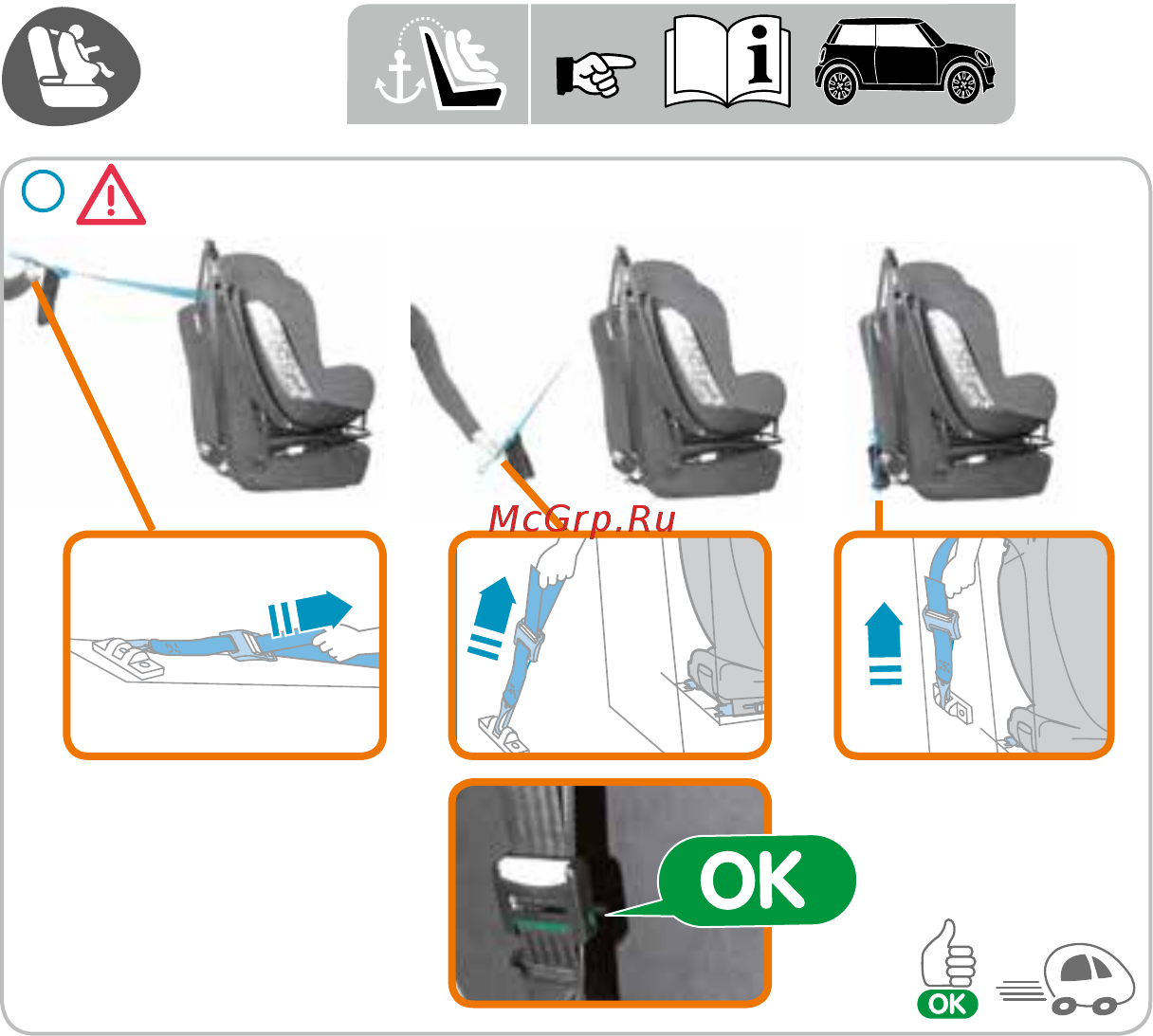 McGrp.Ru

OK

OK