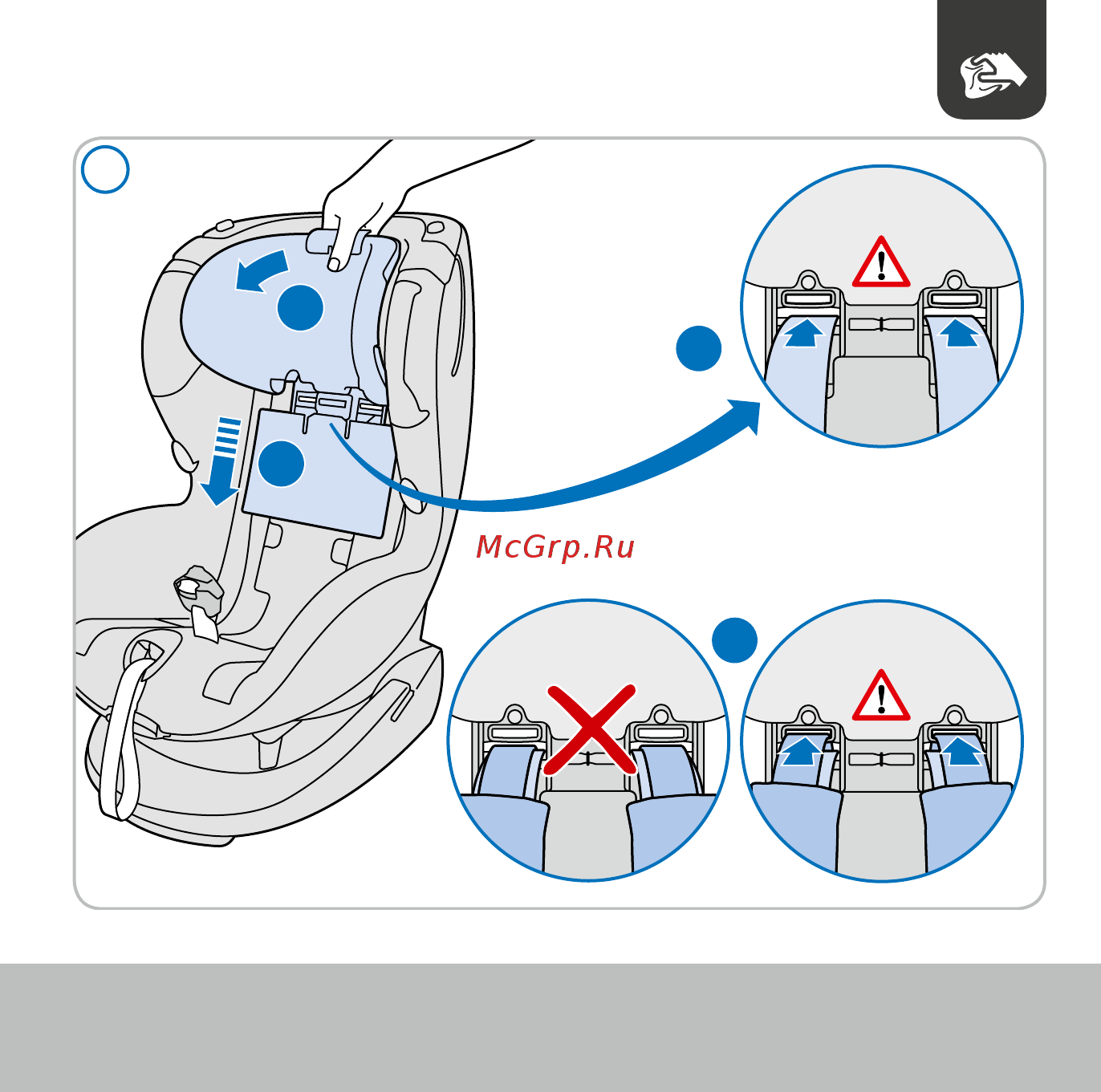 McGrp.Ru