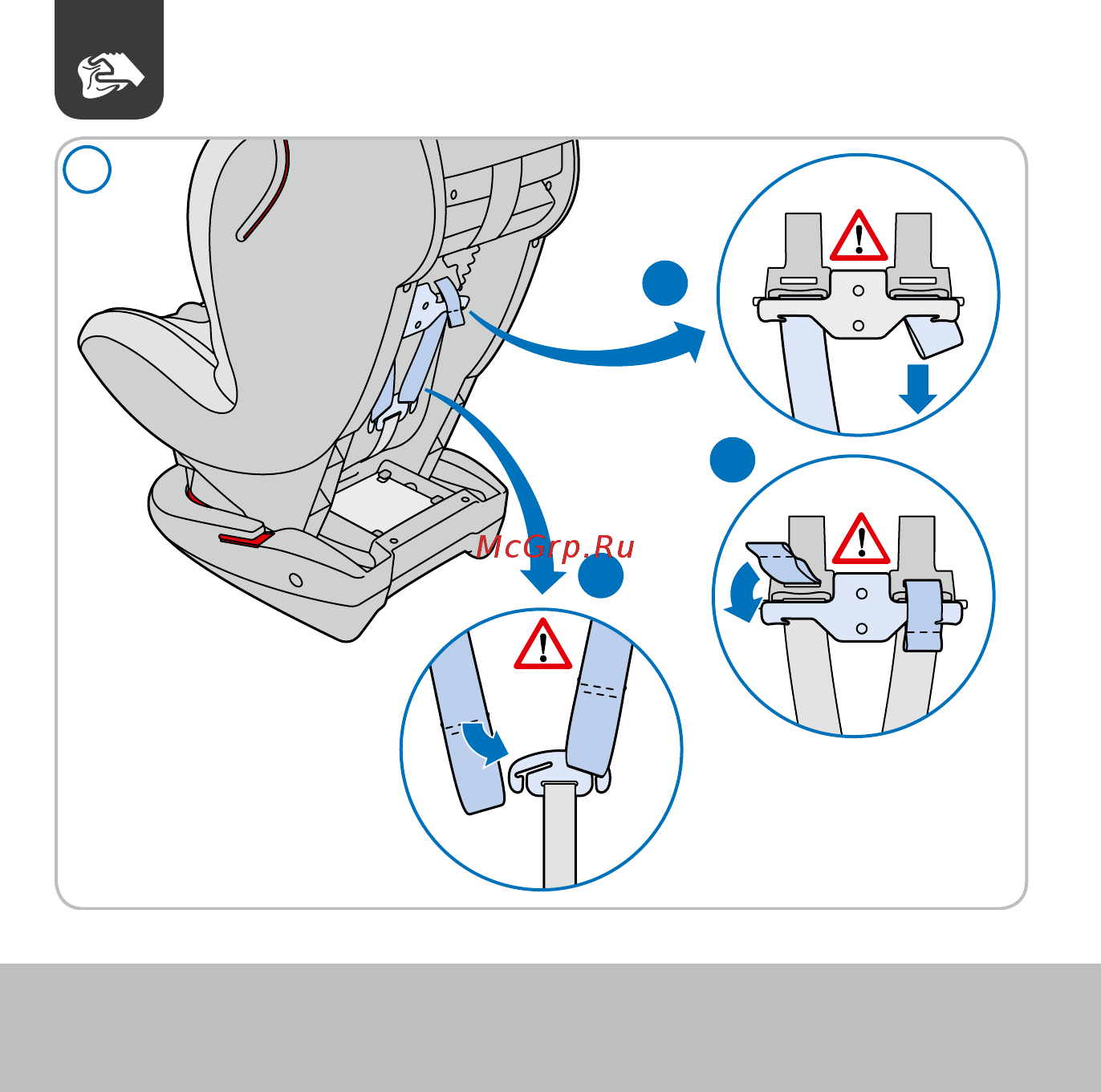 McGrp.Ru