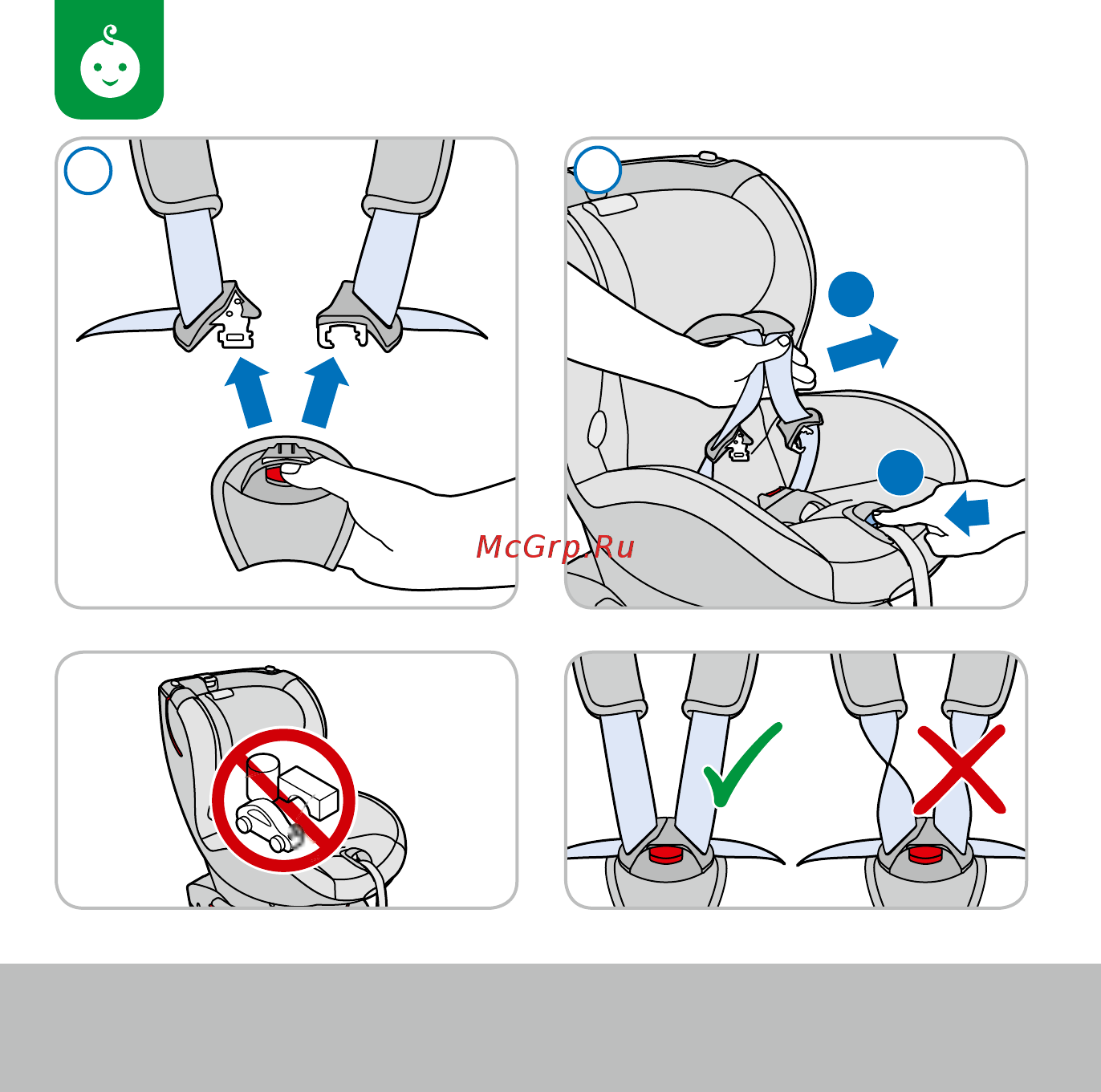 McGrp.Ru