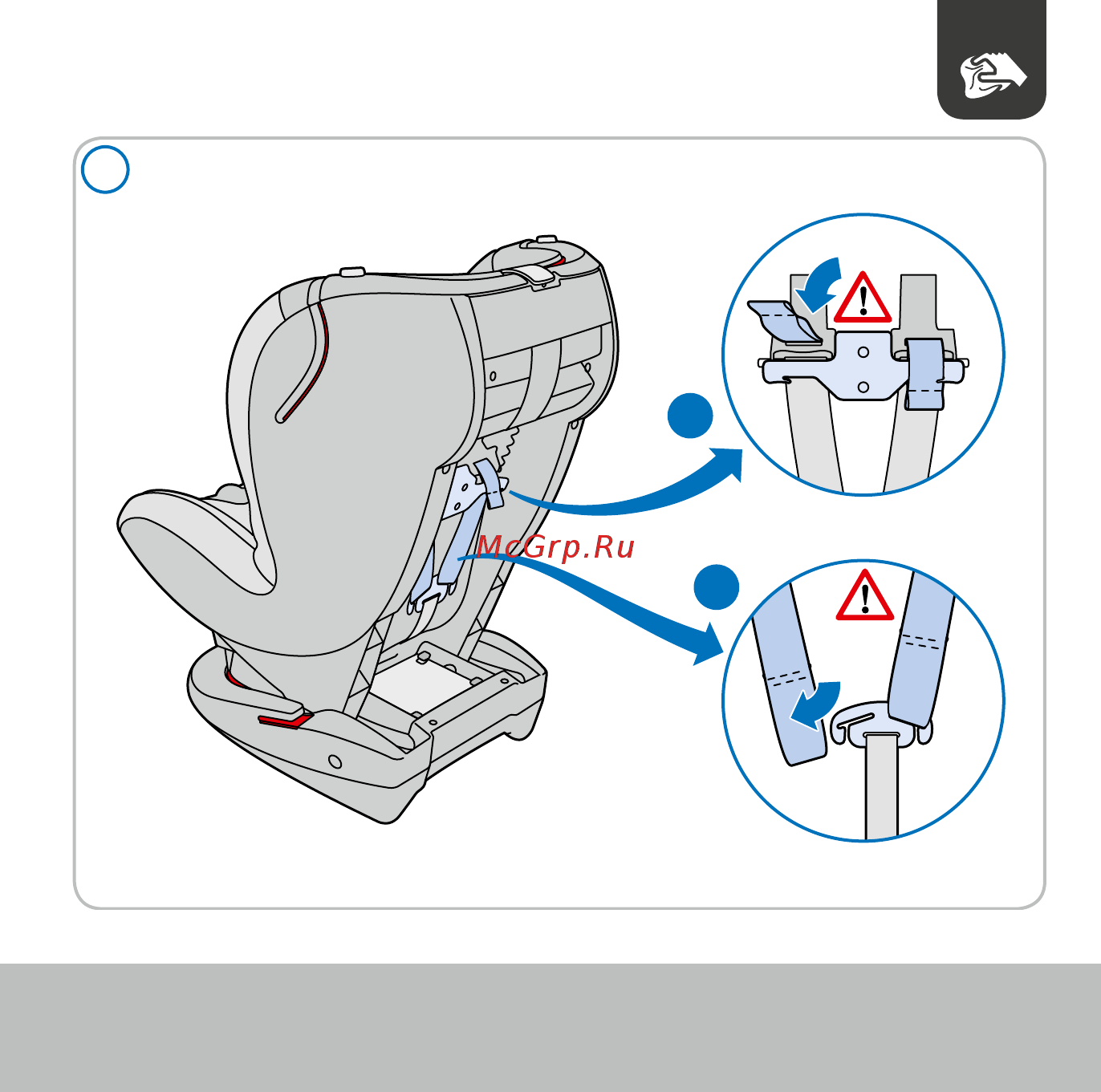 McGrp.Ru