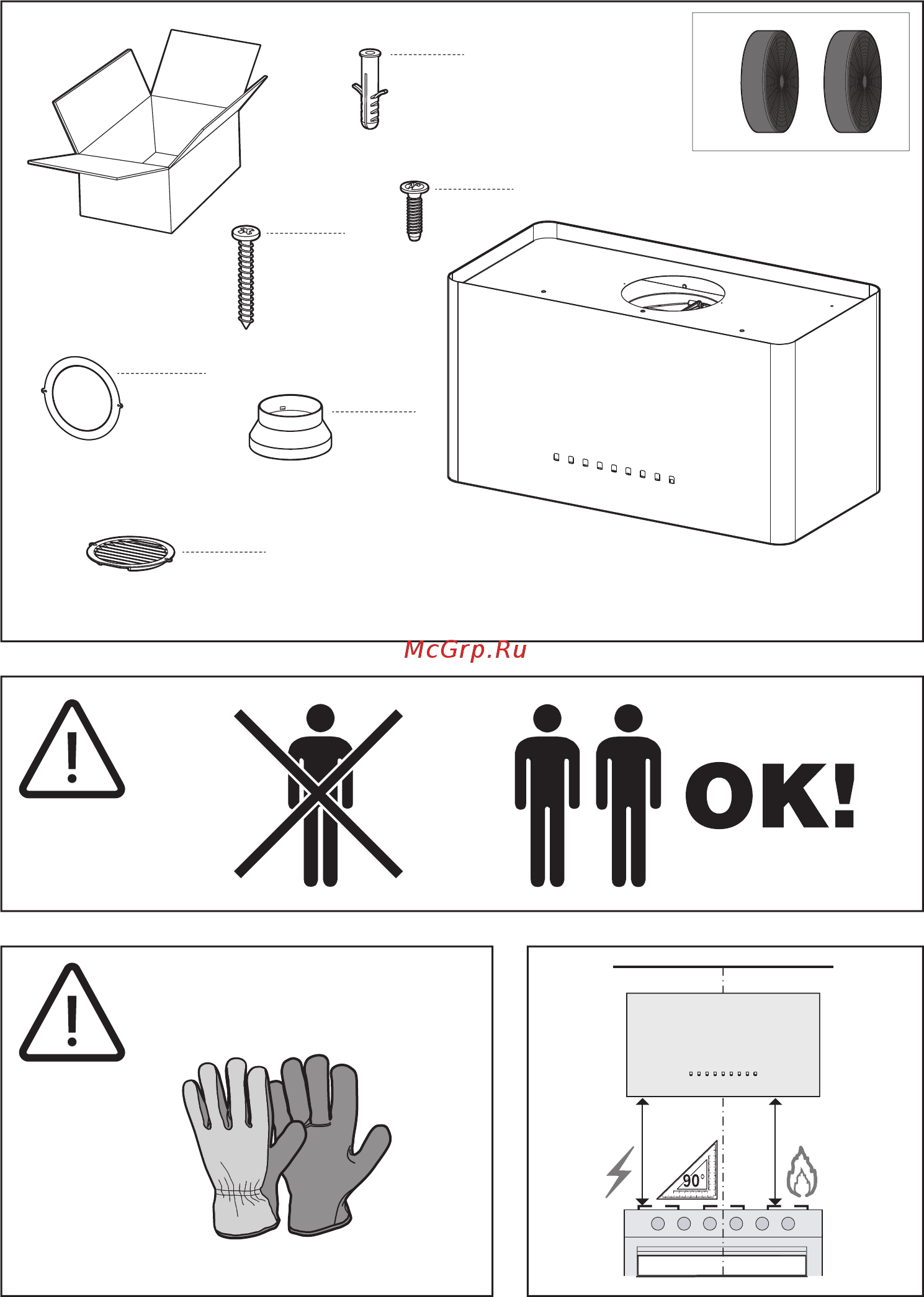 McGrp.Ru

OK!

90°