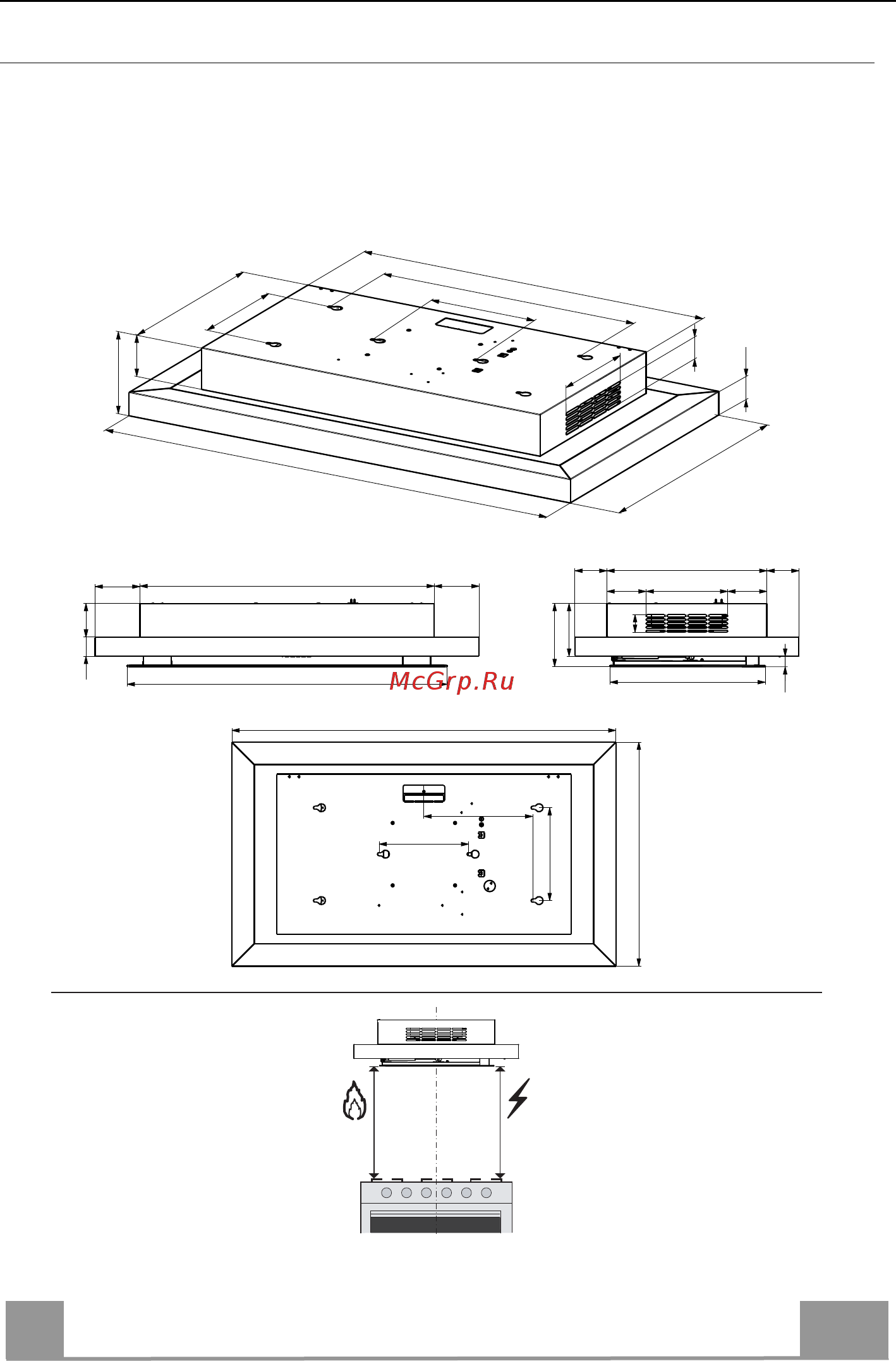 McGrp.Ru