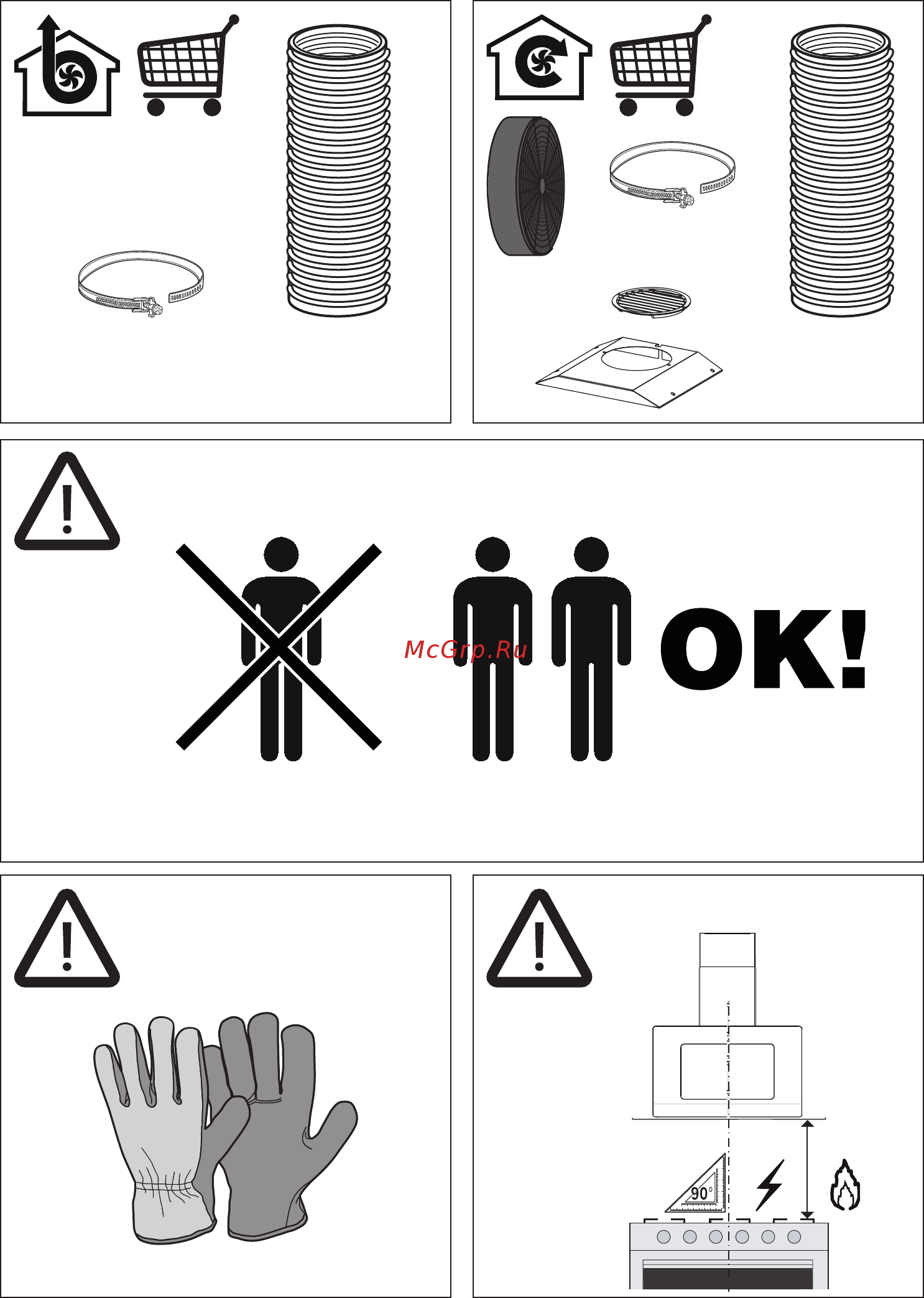 McGrp.Ru

OK!

90°