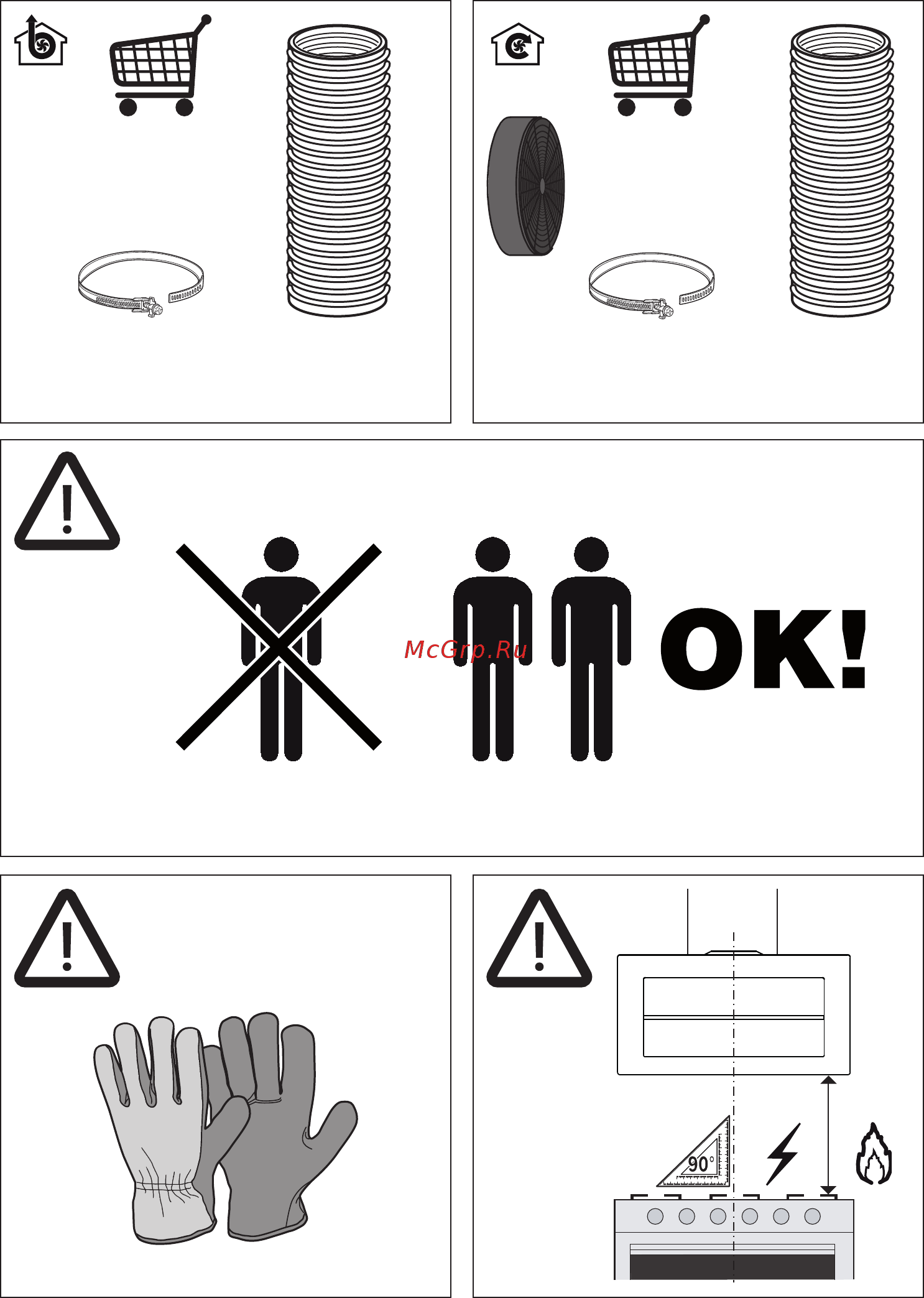 McGrp.Ru

OK!

90°