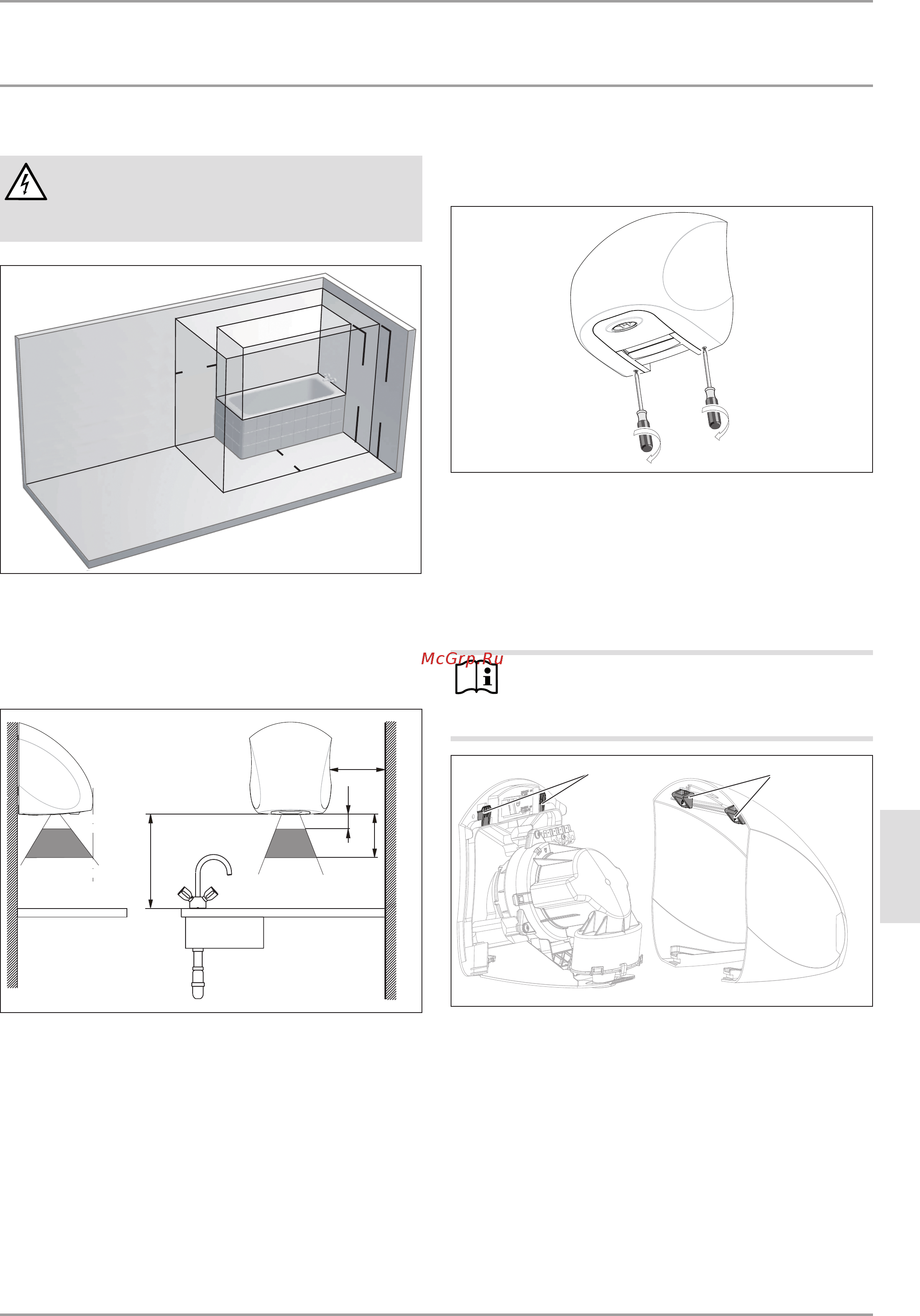 McGrp.Ru