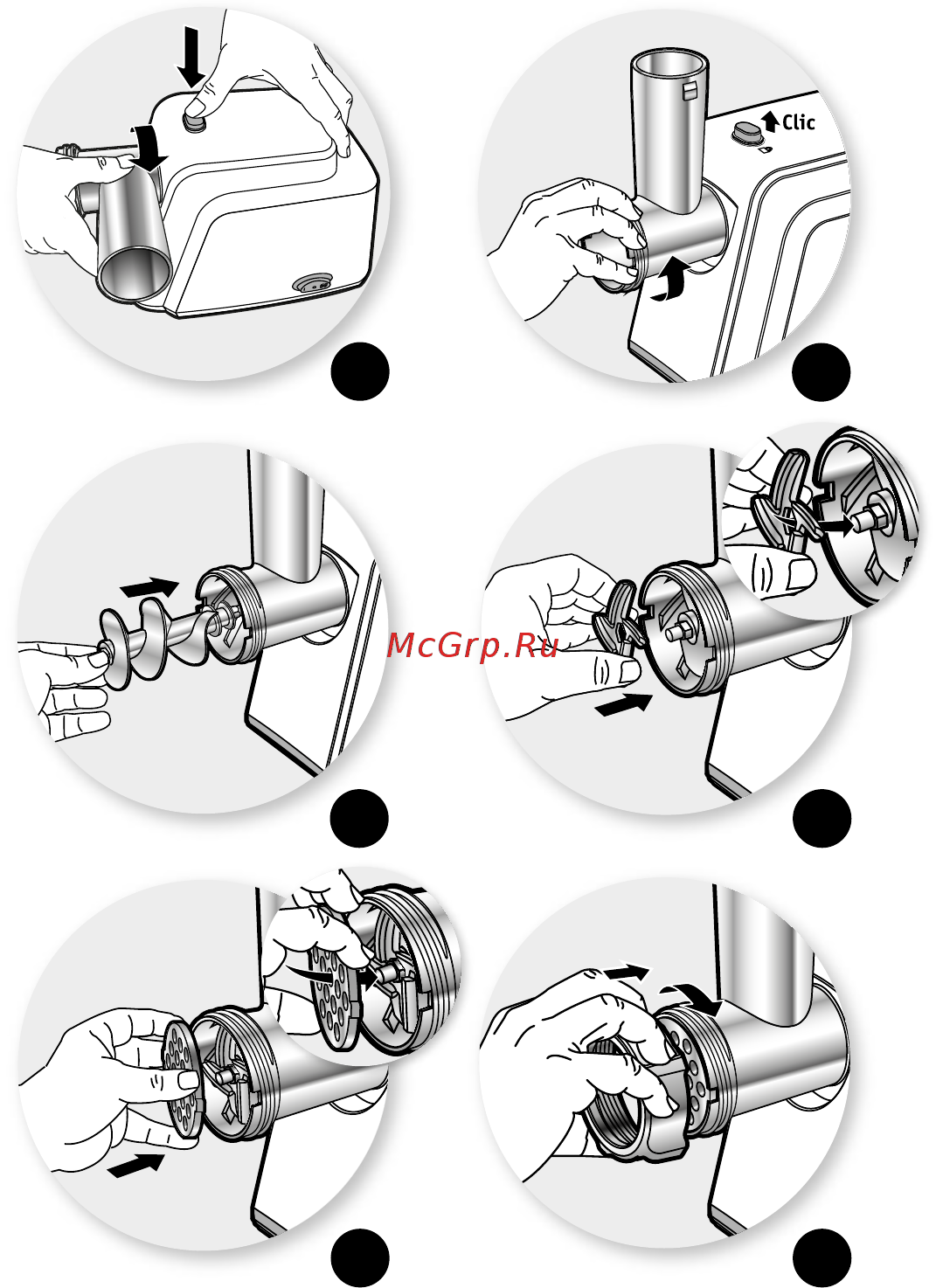 Clic

McGrp.Ru