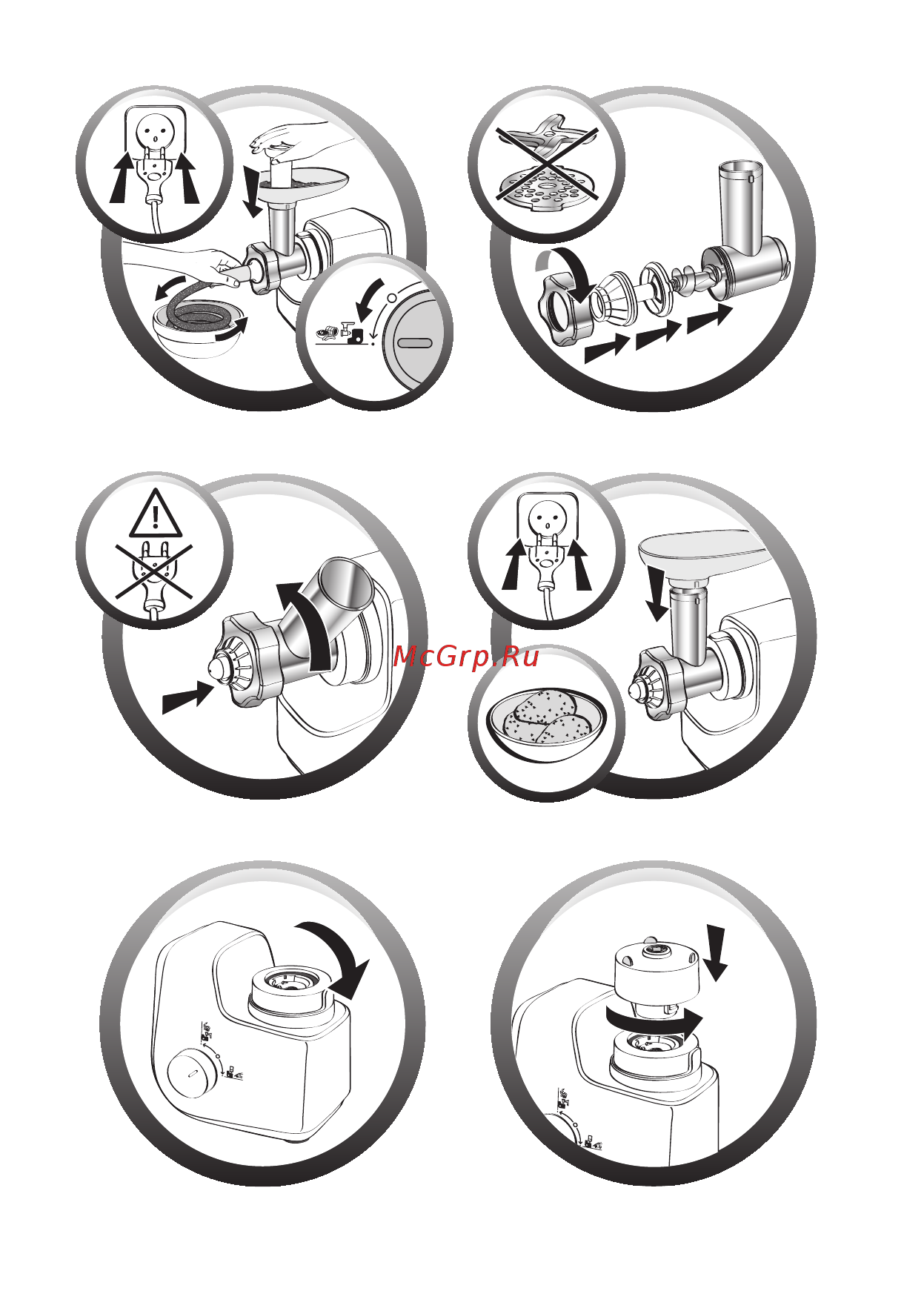 McGrp.Ru