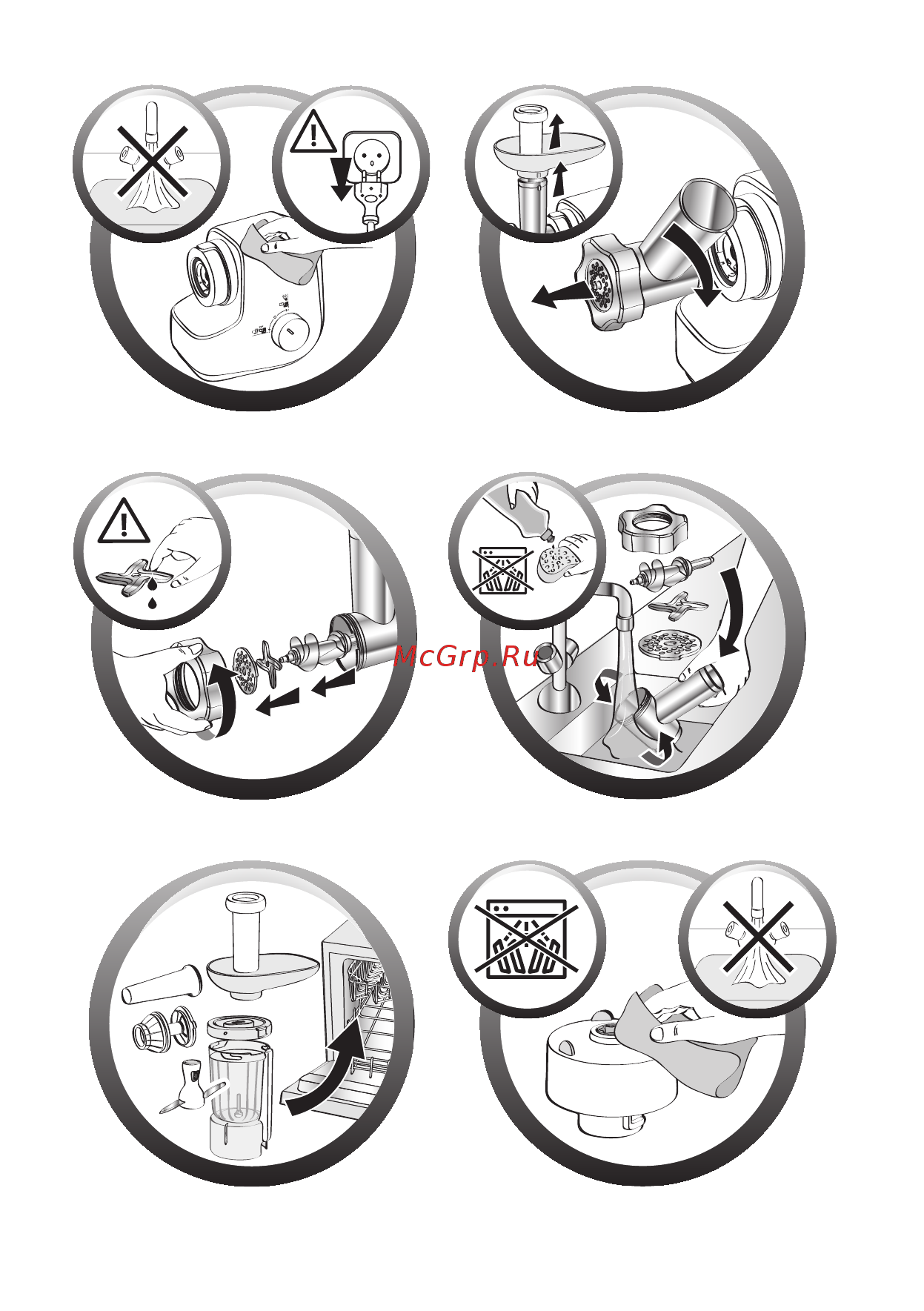 McGrp.Ru