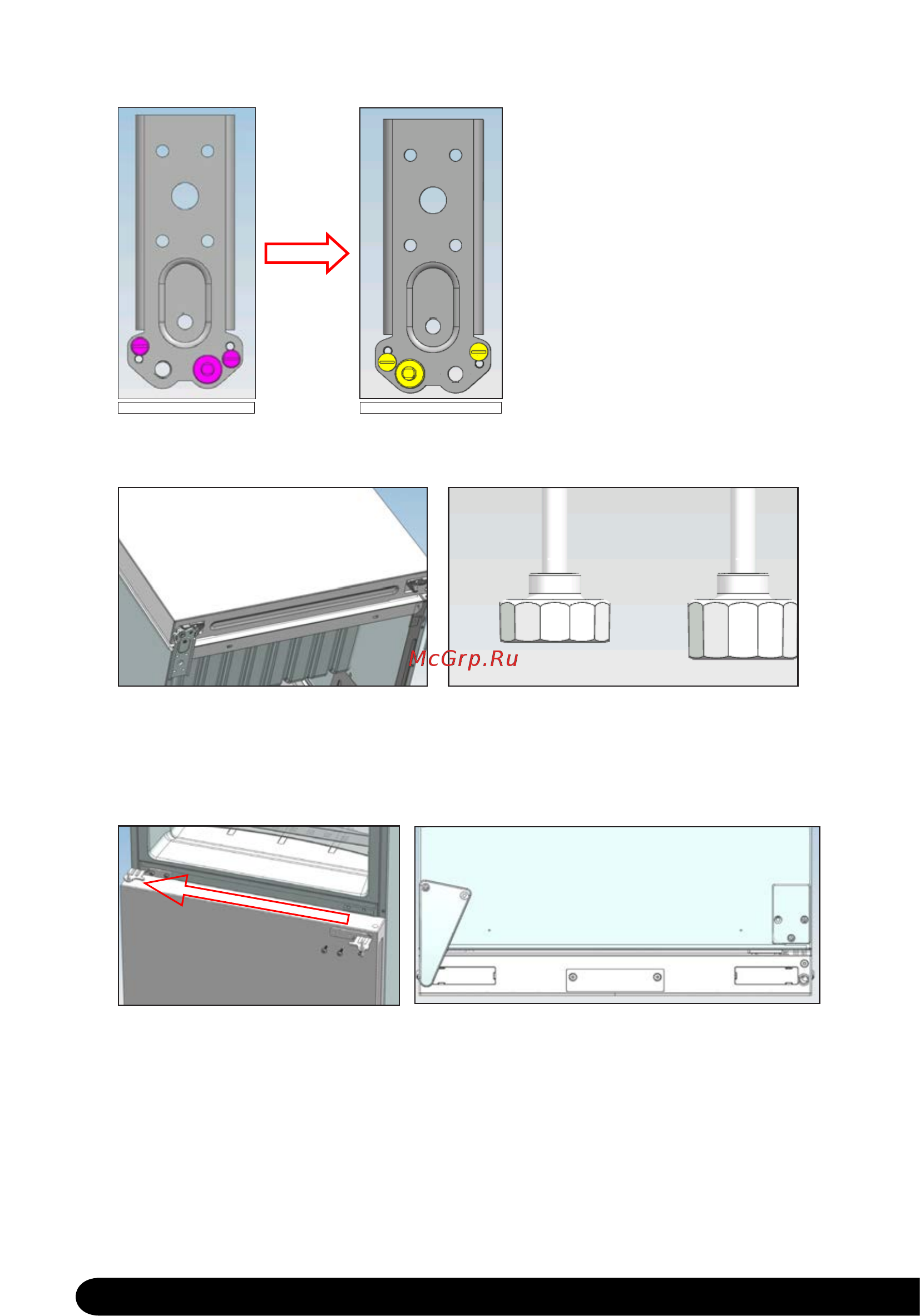 McGrp.Ru