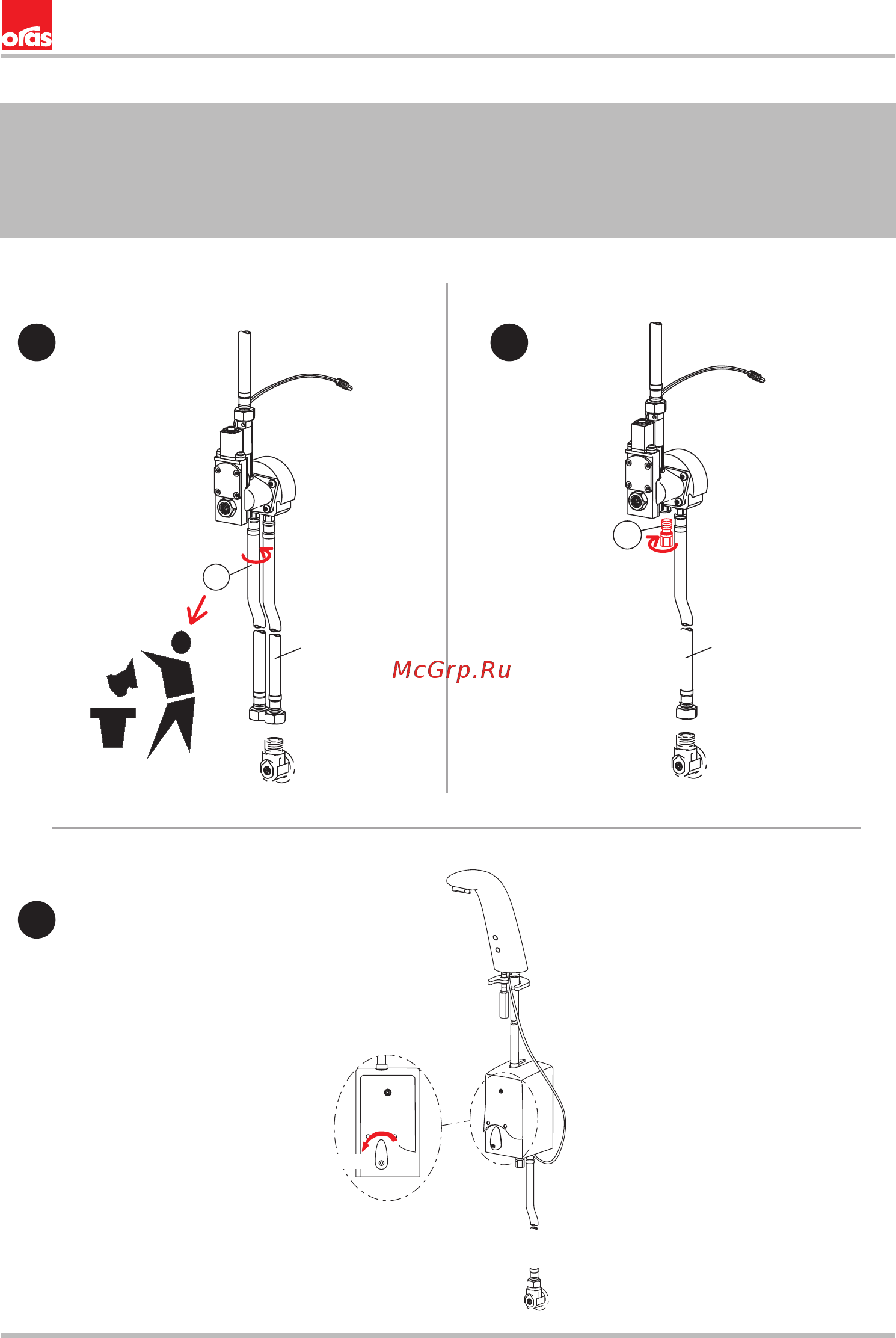 oras

McGrp.Ru