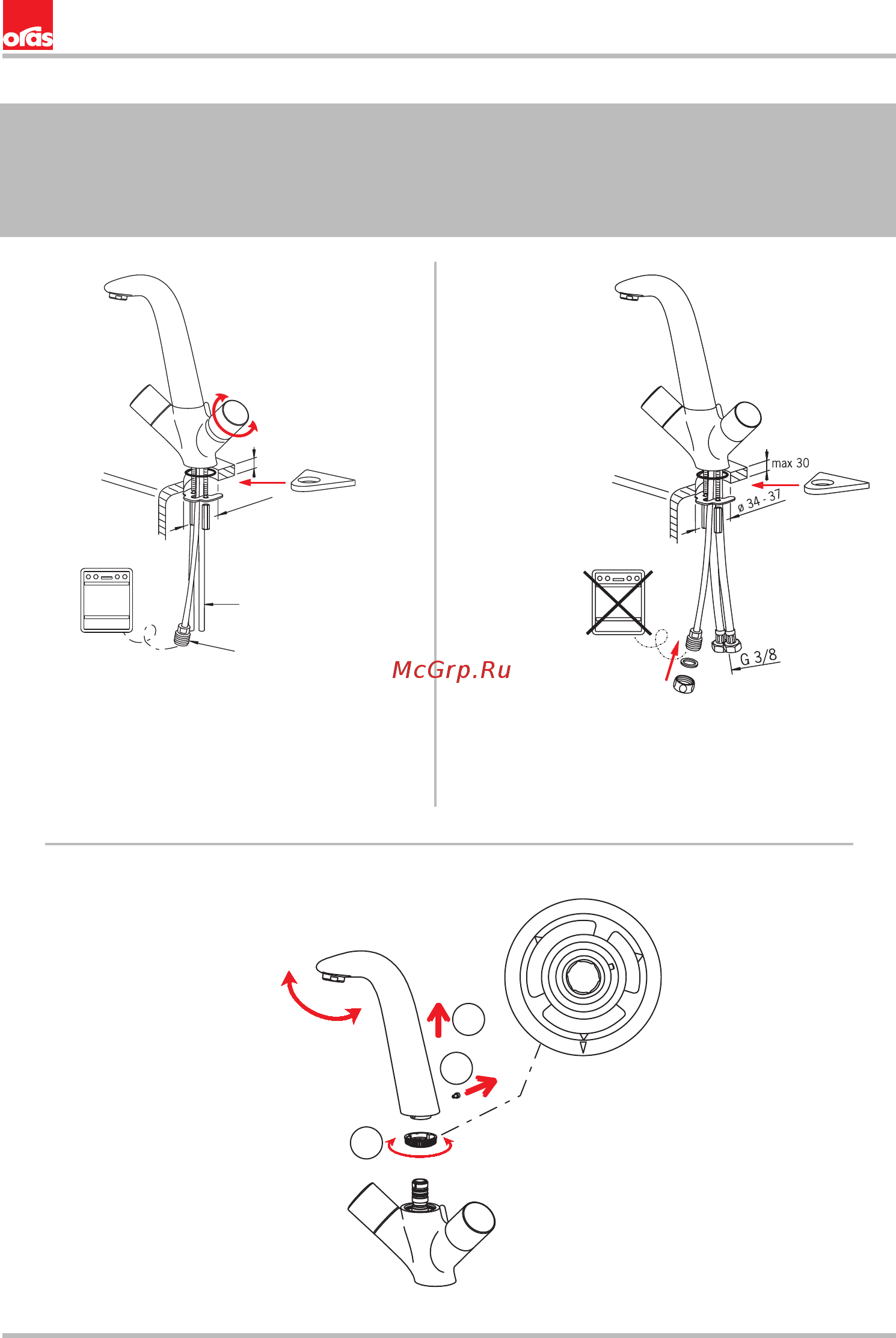 oras

max 30

ø 34 - 37

G 3/8

McGrp.Ru