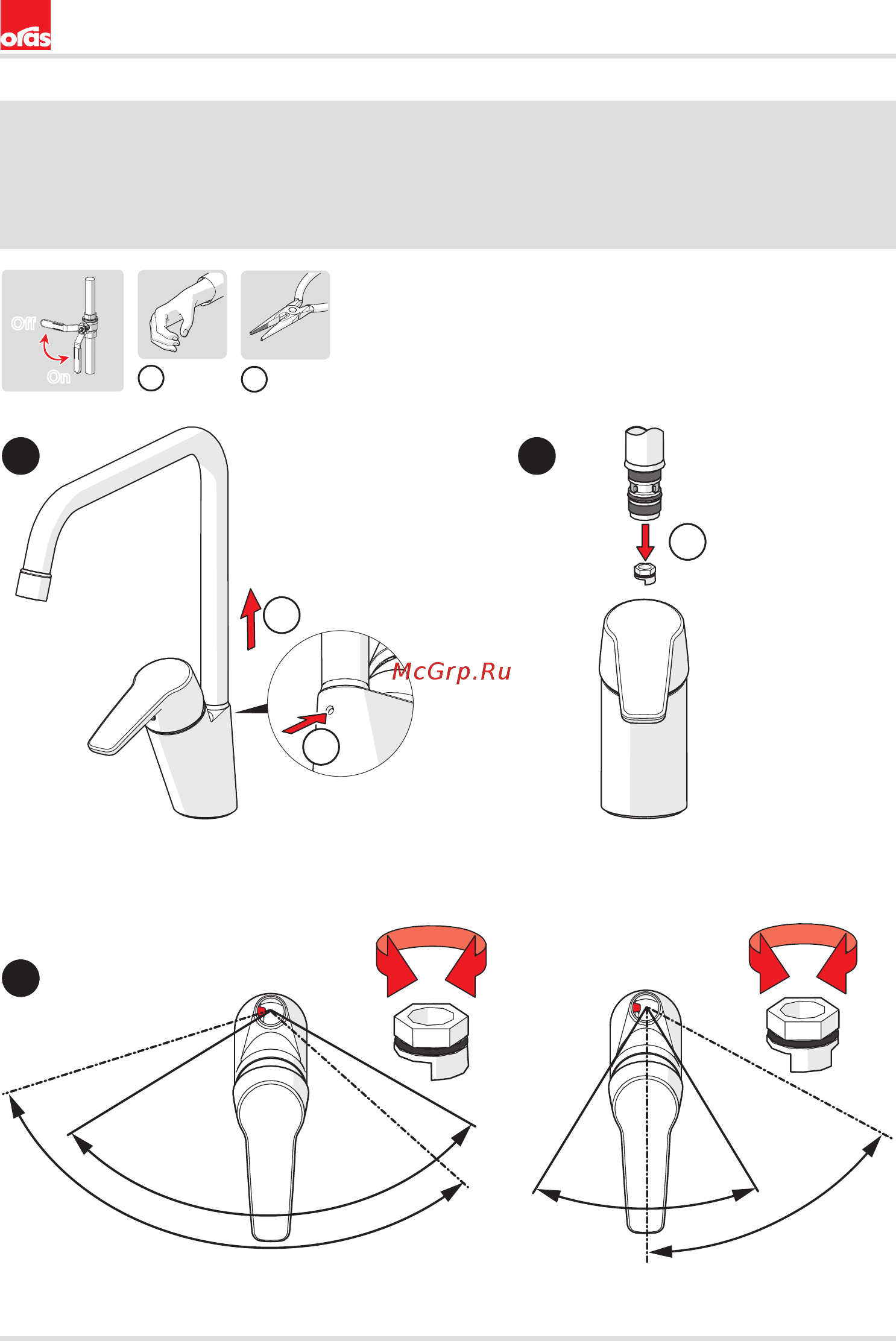 oras

Off
On

McGrp.Ru