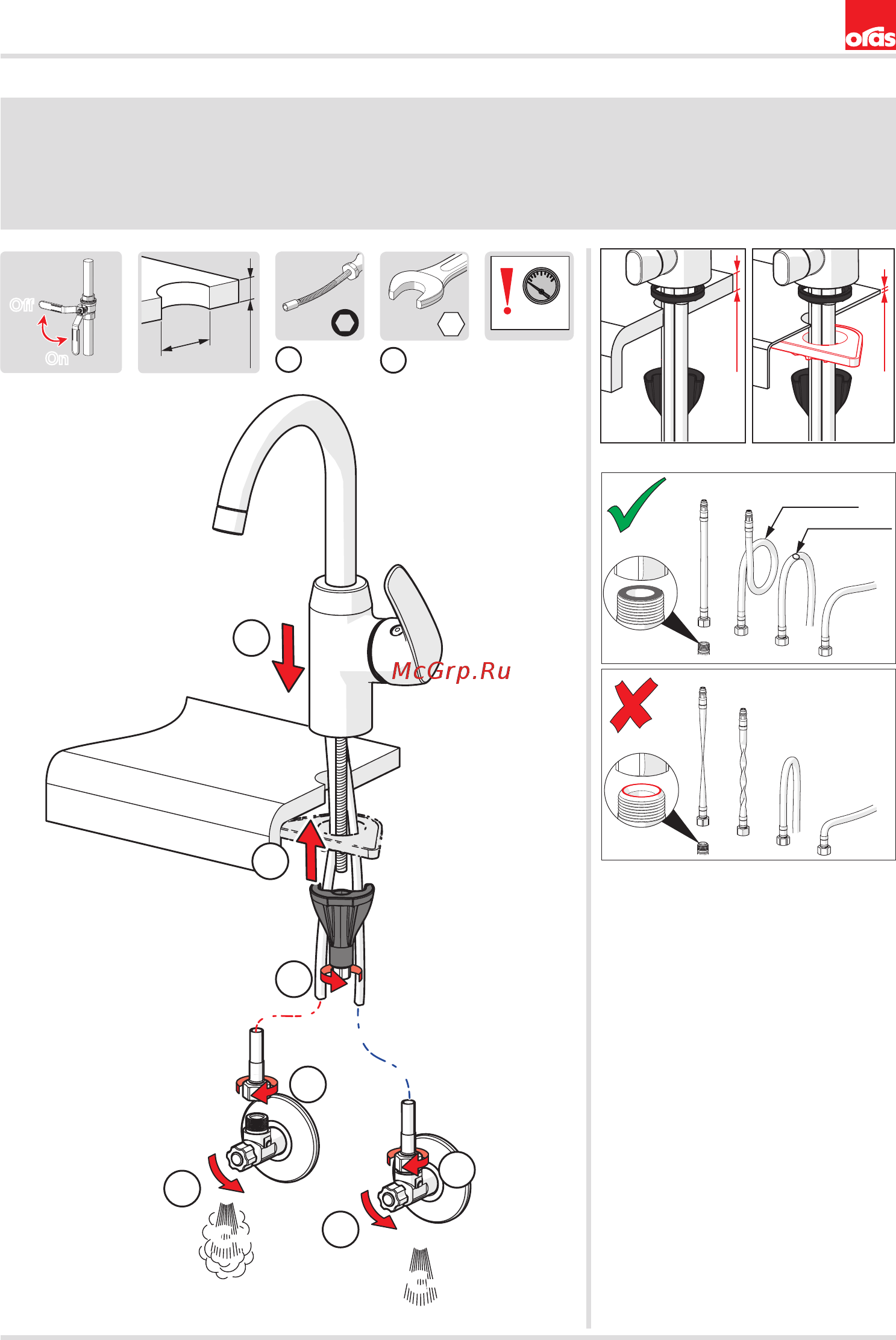 oras

Off
On

McGrp.Ru