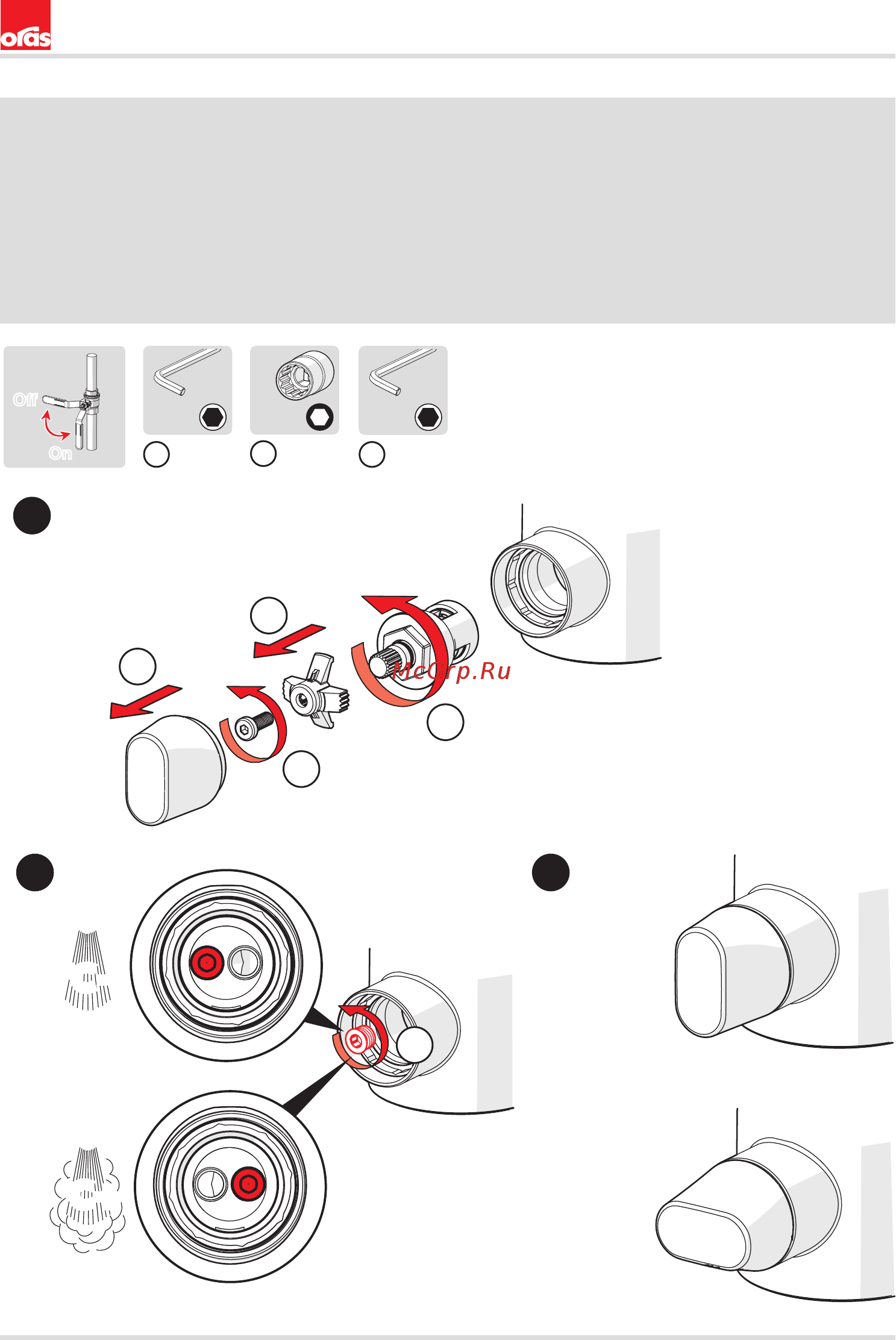 oras

Off

On

McGrp.Ru